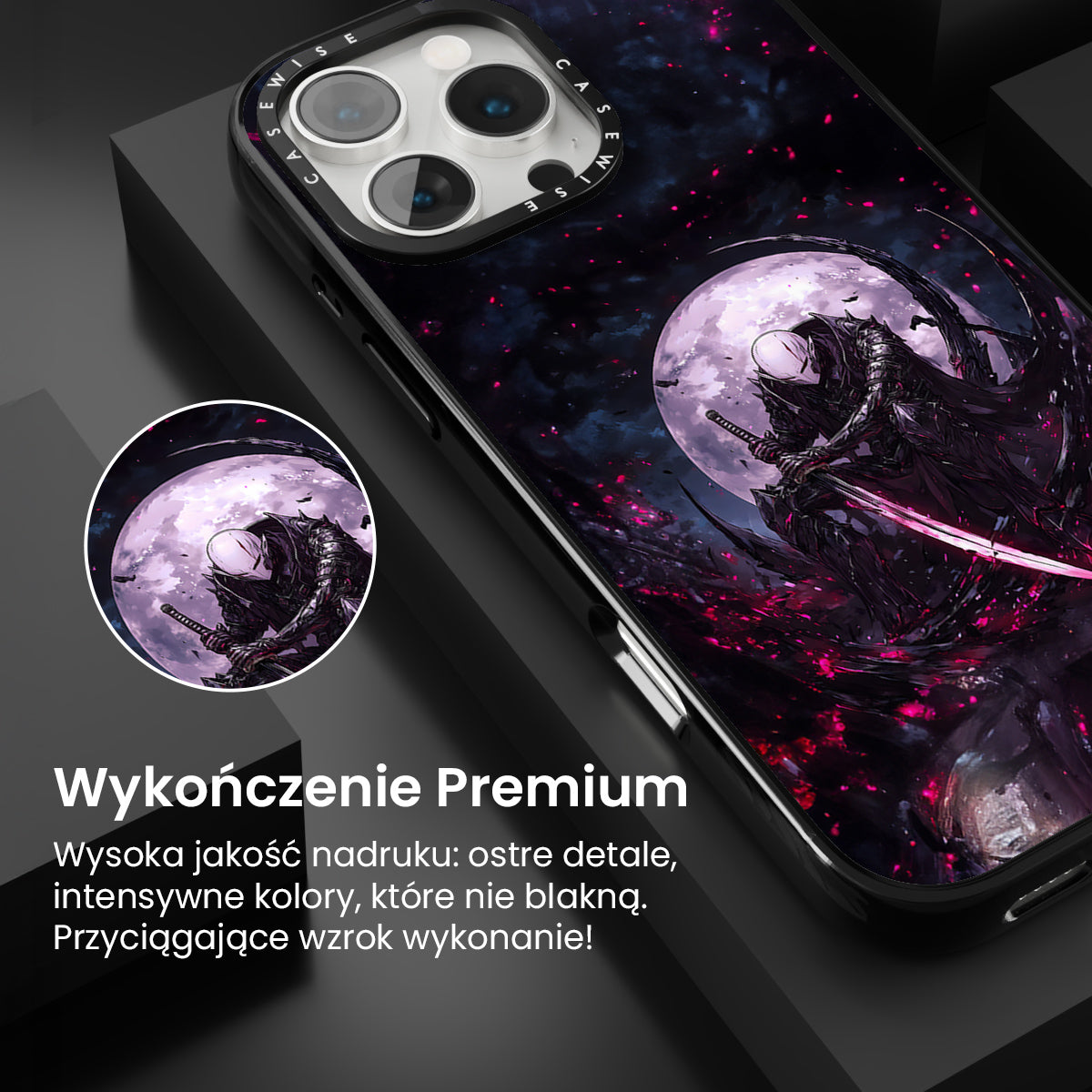 CASEWISE CASEWISE

Wykończenie Premium

Wysoka jakość nadruku: ostre detale, intensywne kolory, które nie blakną. Przyciągające wzrok wykonanie!