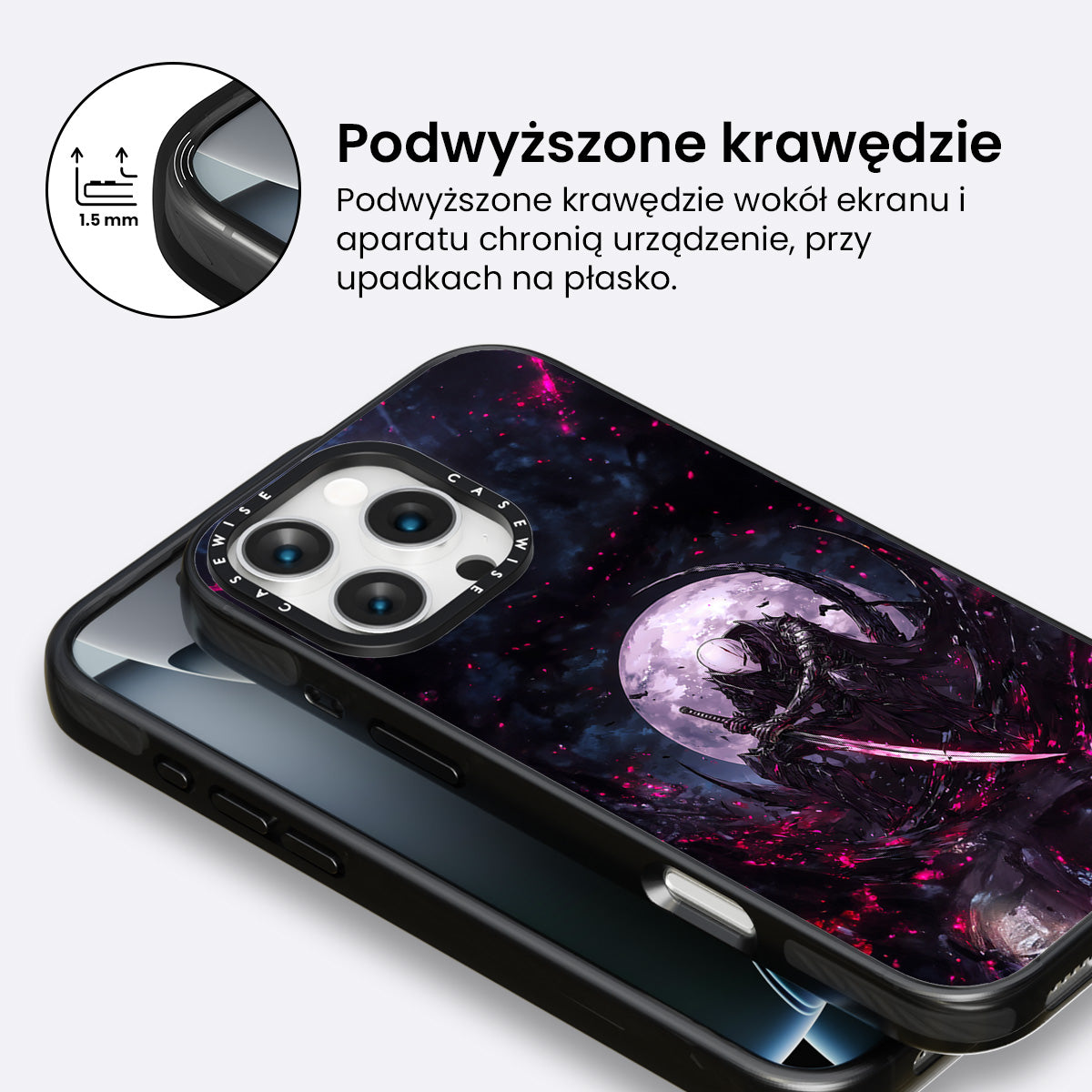 1.5 mm

Podwyższone krawędzie

Podwyższone krawędzie wokół ekranu i aparatu chronią urządzenie, przy upadkach na płasko.

CASEWISE CASEWISE