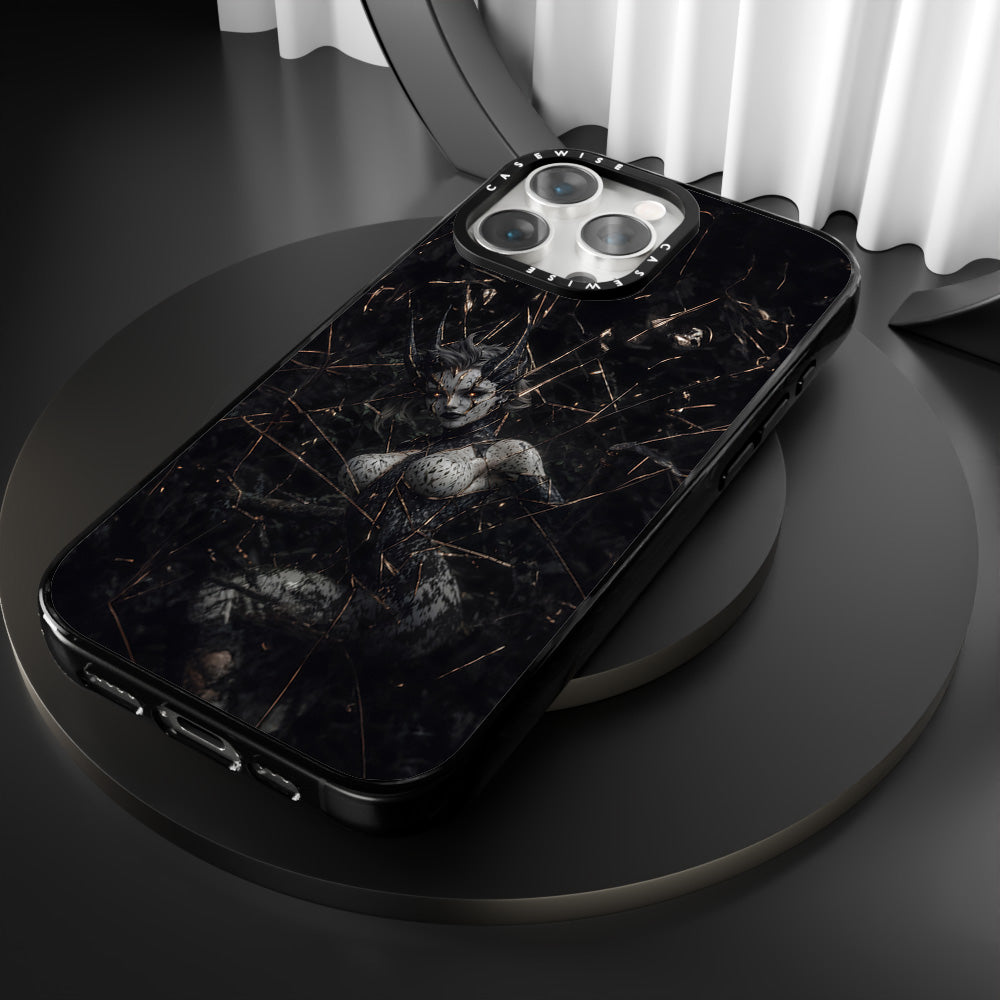 CASEWISE
CASEWISE