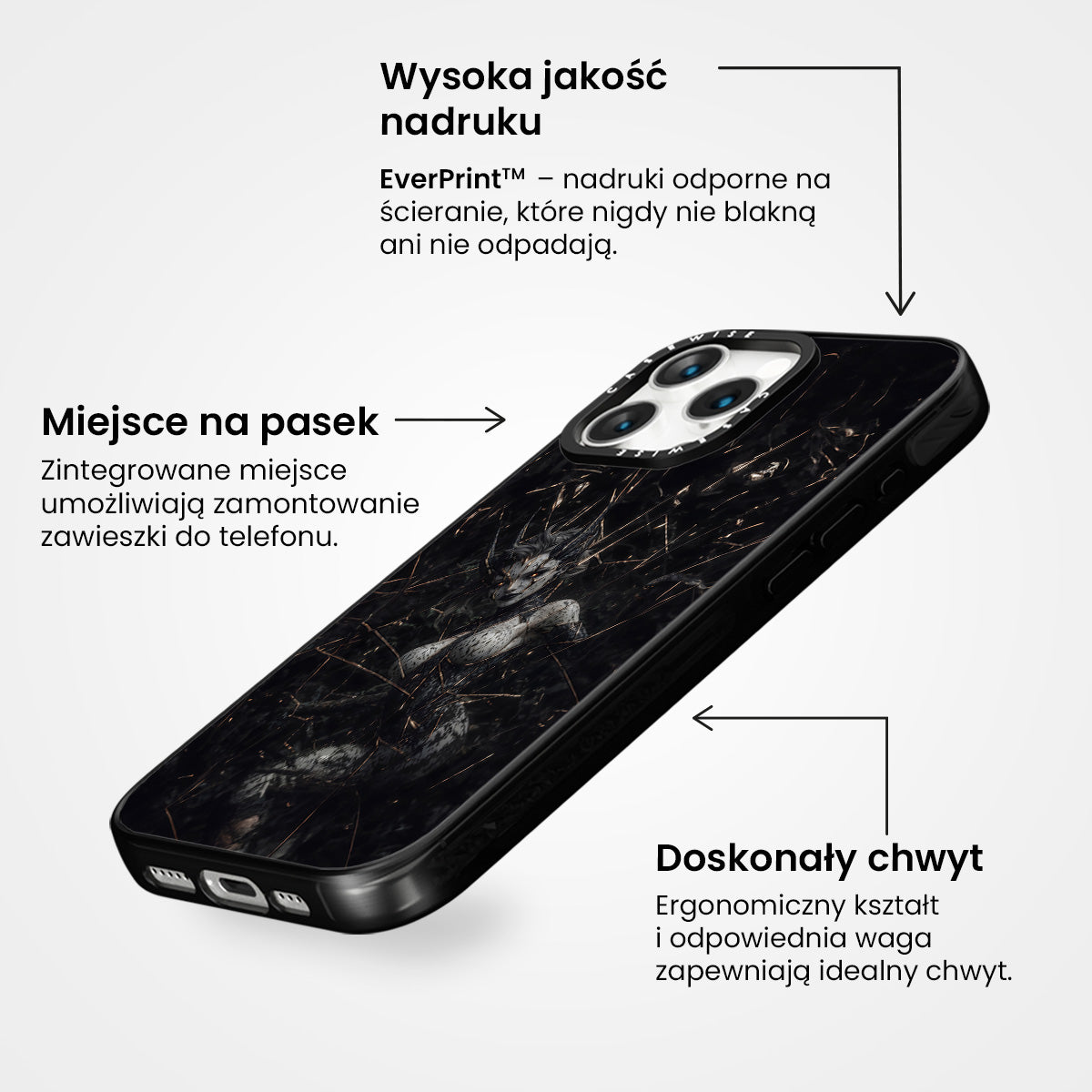 Wysoka jakość nadruku

EverPrint™ – nadruki odporne na ścieranie, które nigdy nie blakną ani nie odpadają.

CASEWISE

CASEWISE

Miejsce na pasek

Zintegrowane miejsce umożliwiają zamontowanie zawieszki do telefonu.

Doskonały chwyt

Ergonomiczny kształt i odpowiednia waga zapewniają idealny chwyt.