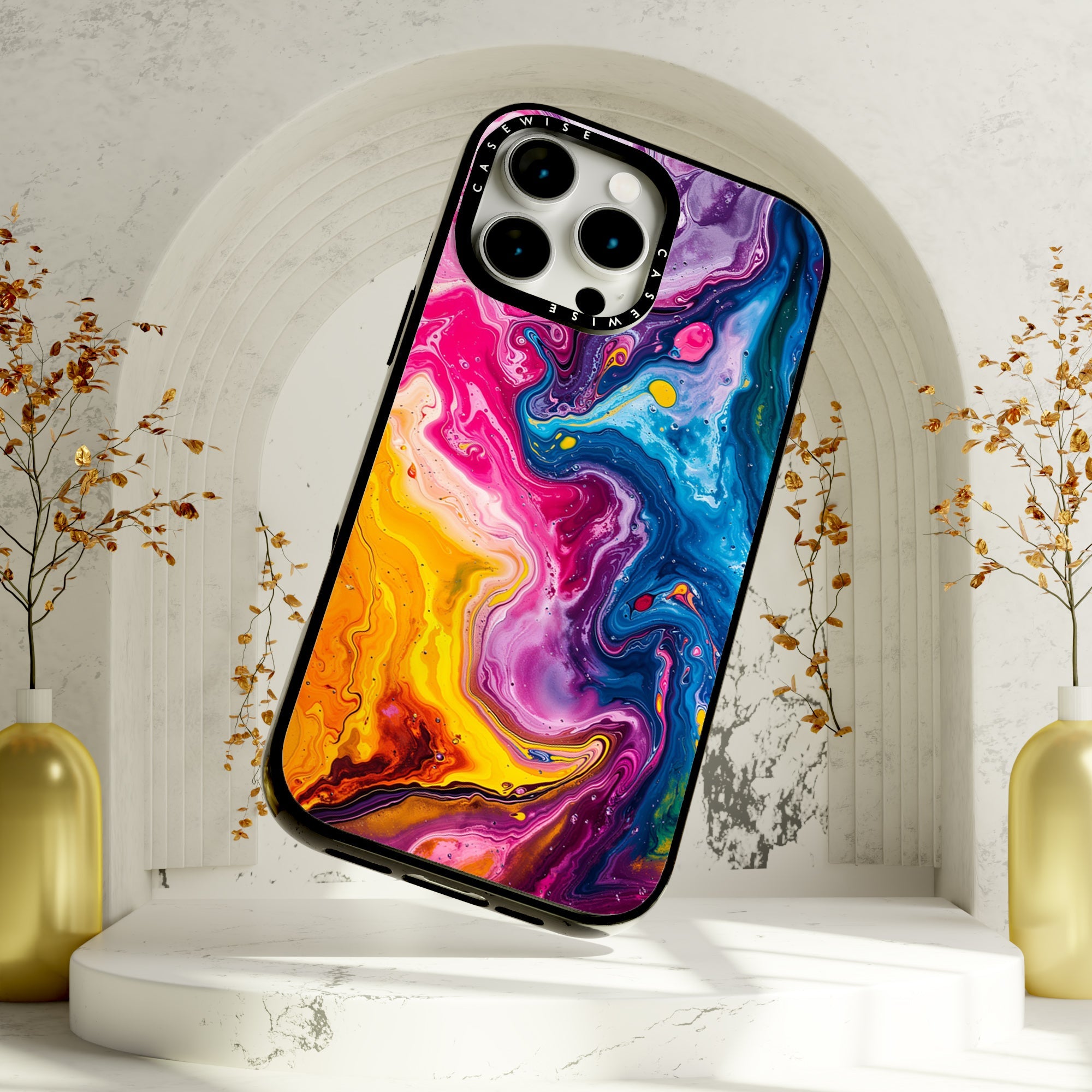 CASEWISE
CASEWISE