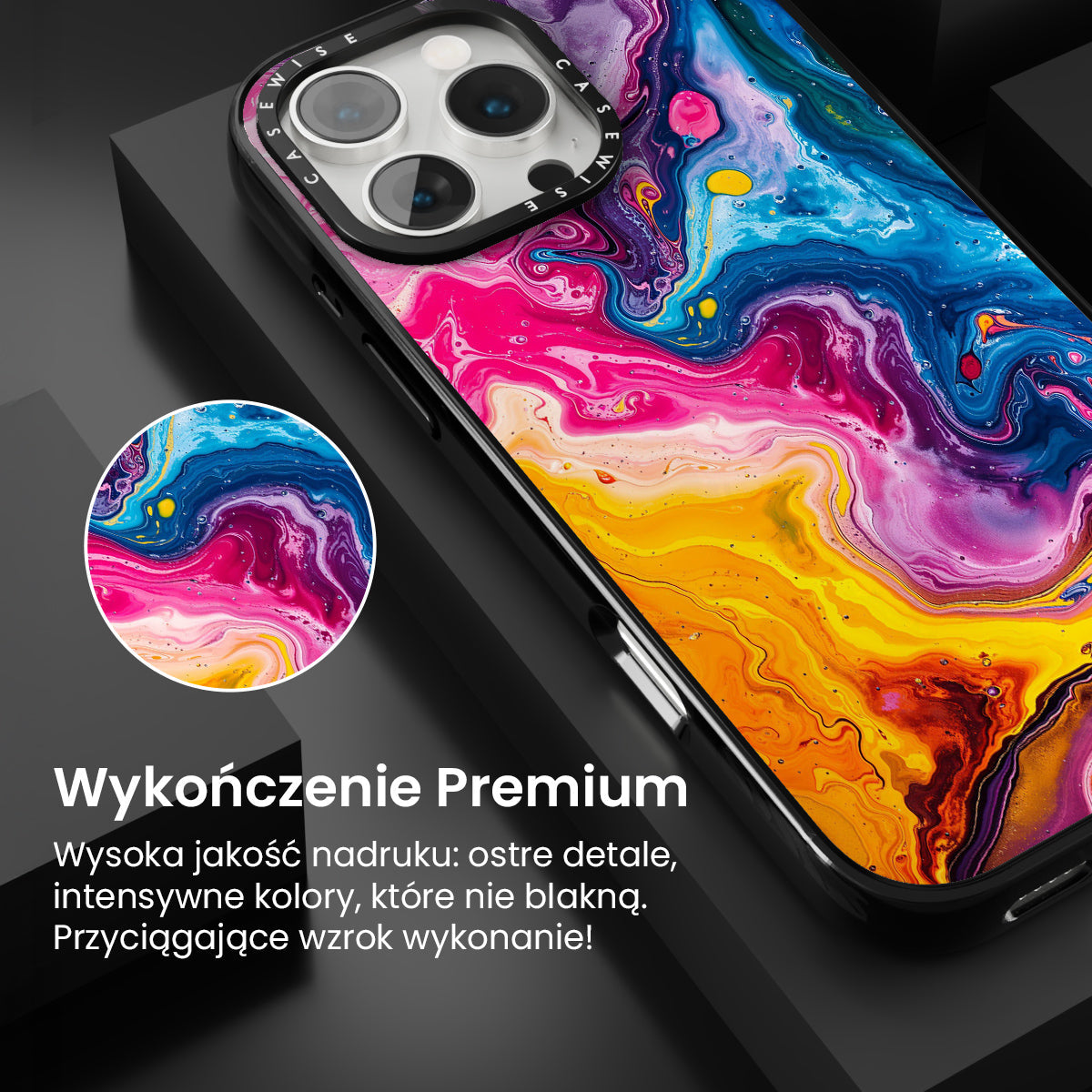 CASEWISE CASEWISE

Wykończenie Premium

Wysoka jakość nadruku: ostre detale, intensywne kolory, które nie blakną. Przyciągające wzrok wykonanie!