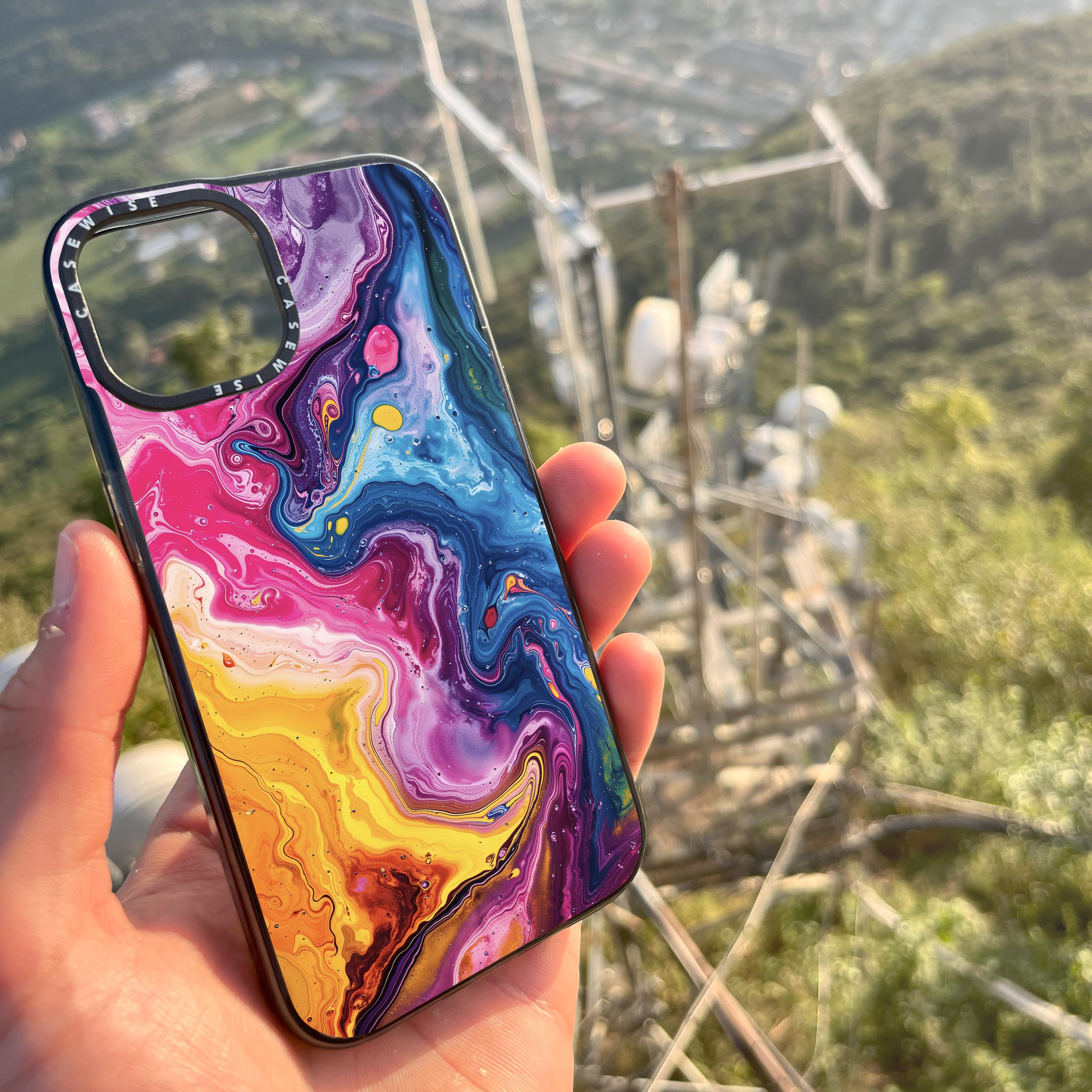 CASEWISE
CASEWISE