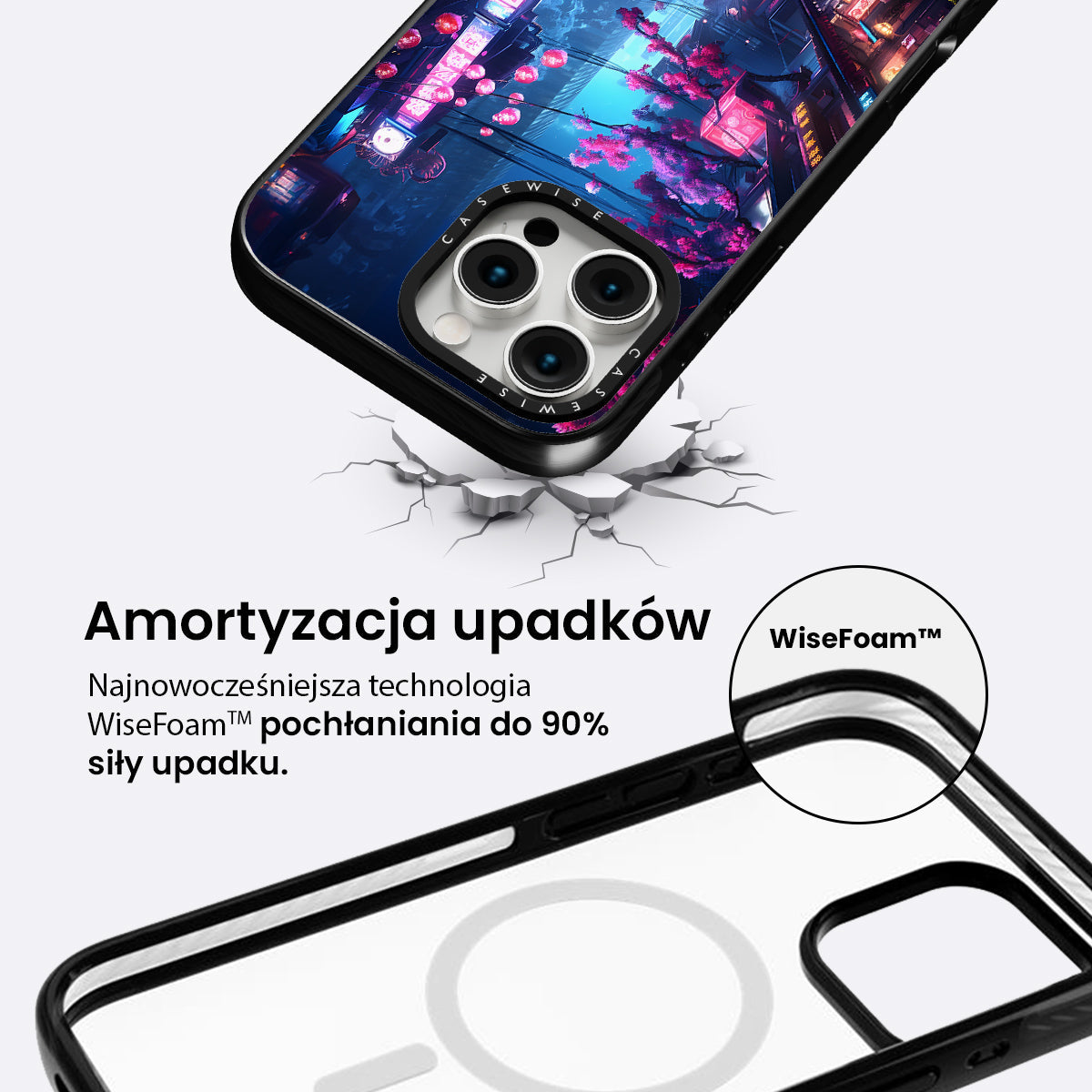 CASEWISE
CASEWISE

Amortyzacja upadków

Najnowocześniejsza technologia WiseFoam™ pochłaniania do 90% siły upadku.

WiseFoam™