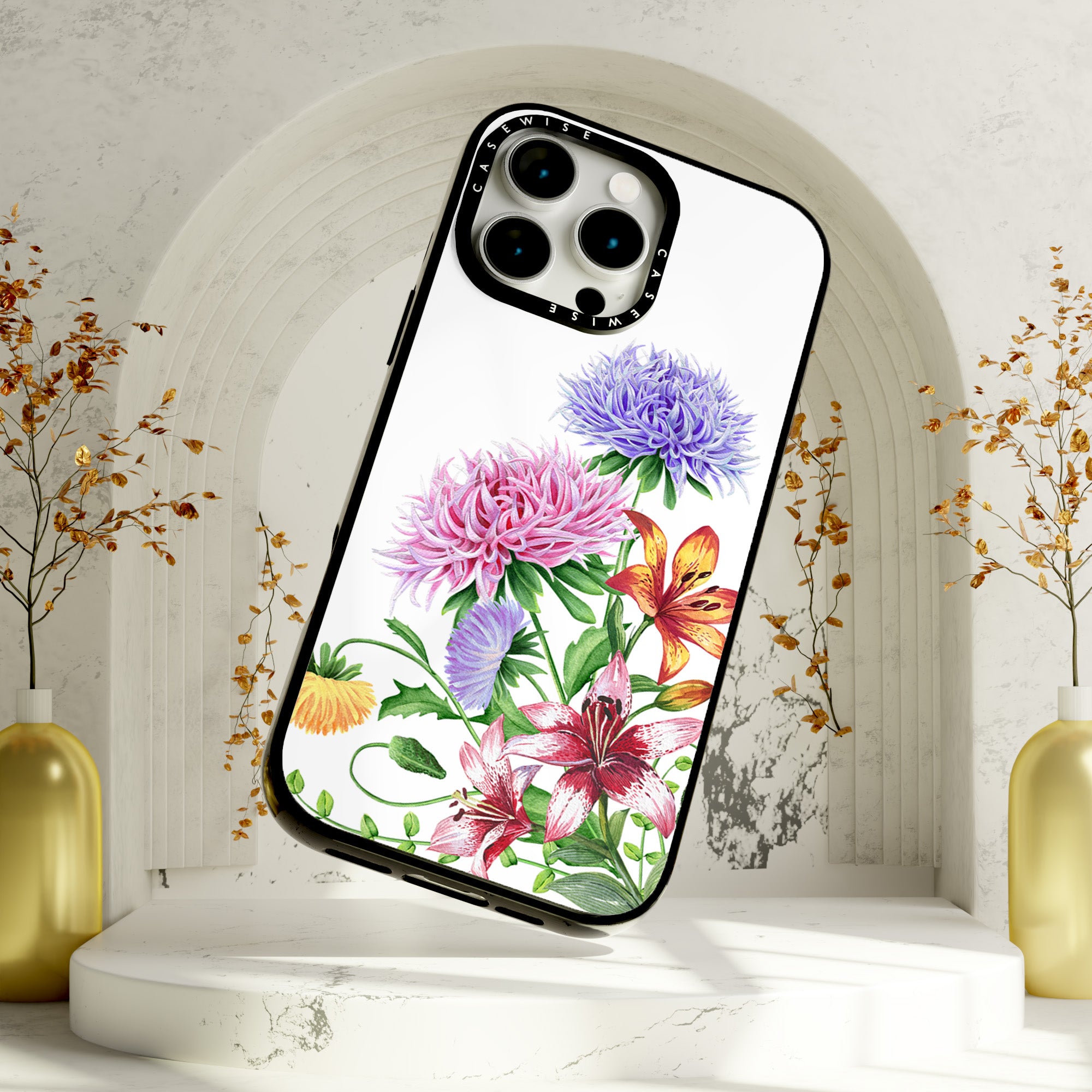 CASEWISE CASEWISE