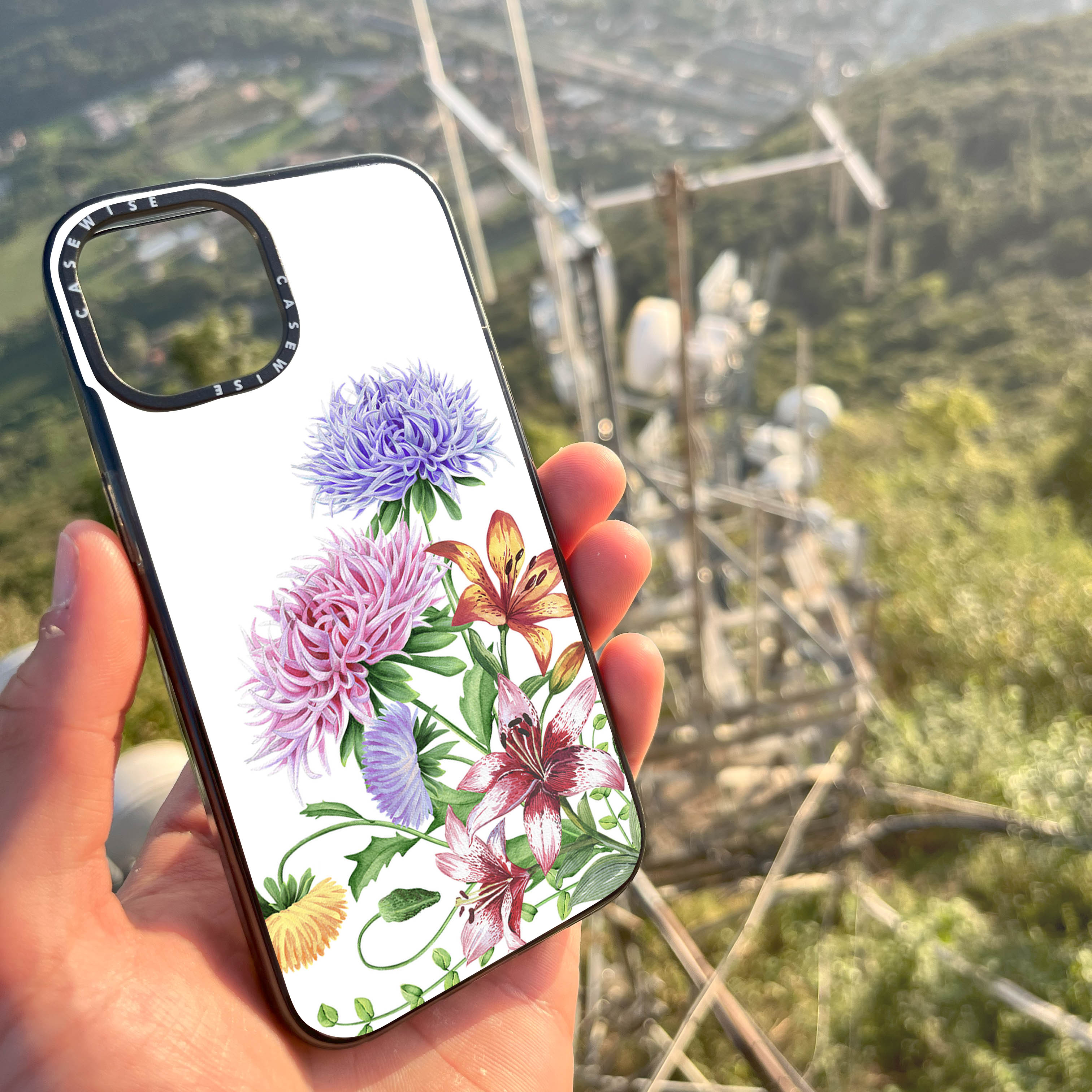 CASEWISE CASEWISE