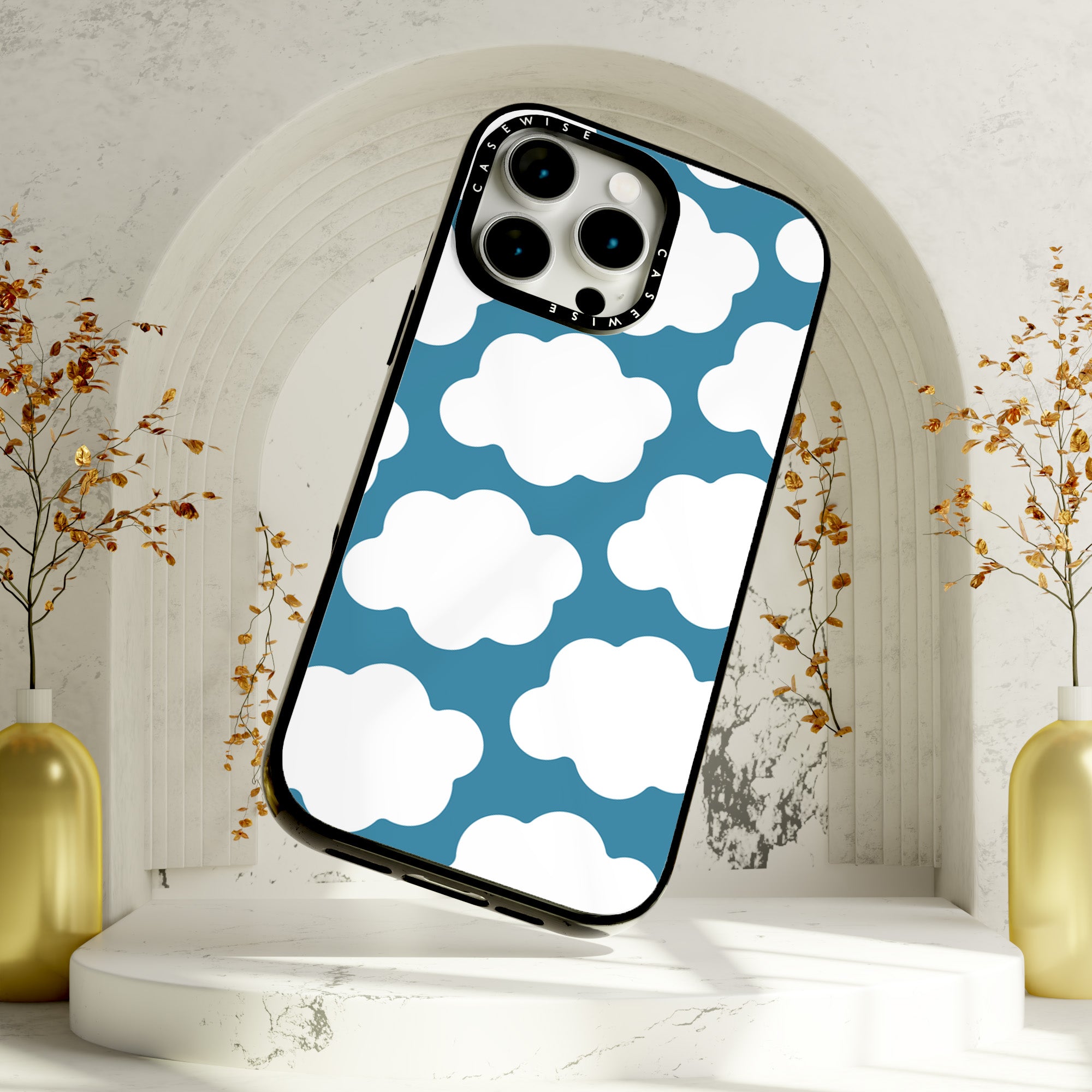 CASEWISE
CASEWISE