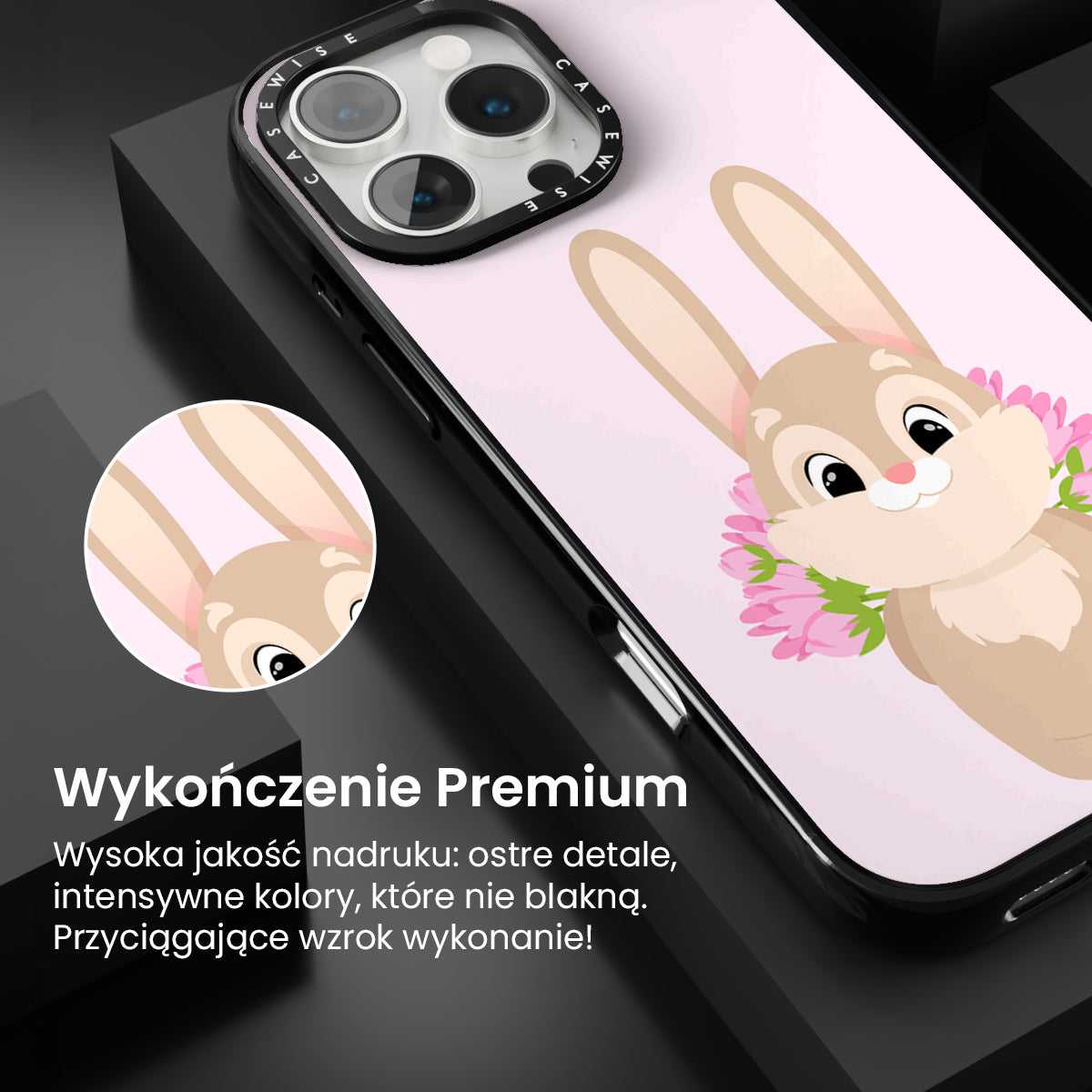 CASEWISE CASEWISE

Wykończenie Premium

Wysoka jakość nadruku: ostre detale, intensywne kolory, które nie blakną. Przyciągające wzrok wykonanie!