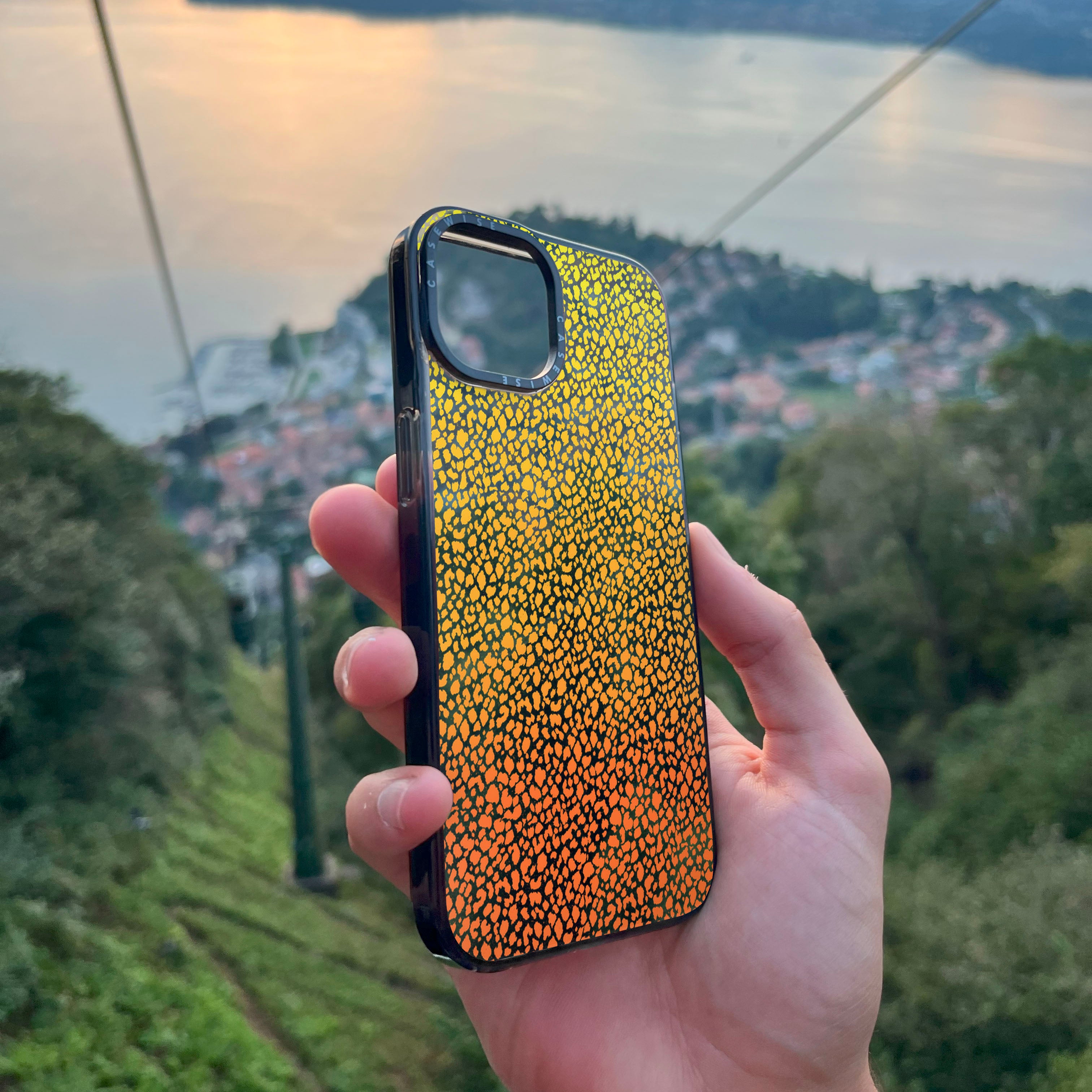 CASEWISE CASEWISE