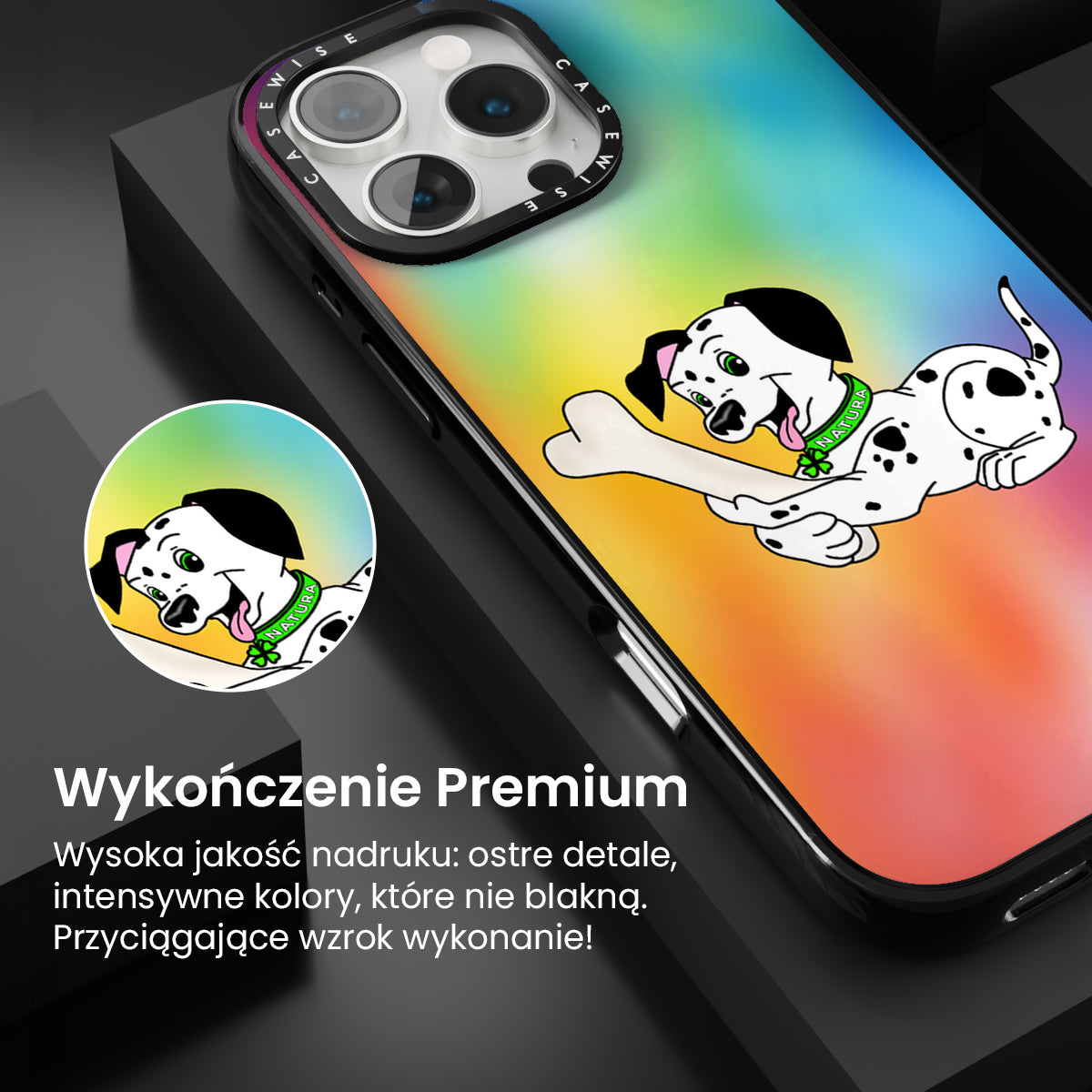 CASEWISE CASEWISE

NATURA

NATURA

Wykończenie Premium

Wysoka jakość nadruku: ostre detale, intensywne kolory, które nie blakną. Przyciągające wzrok wykonanie!