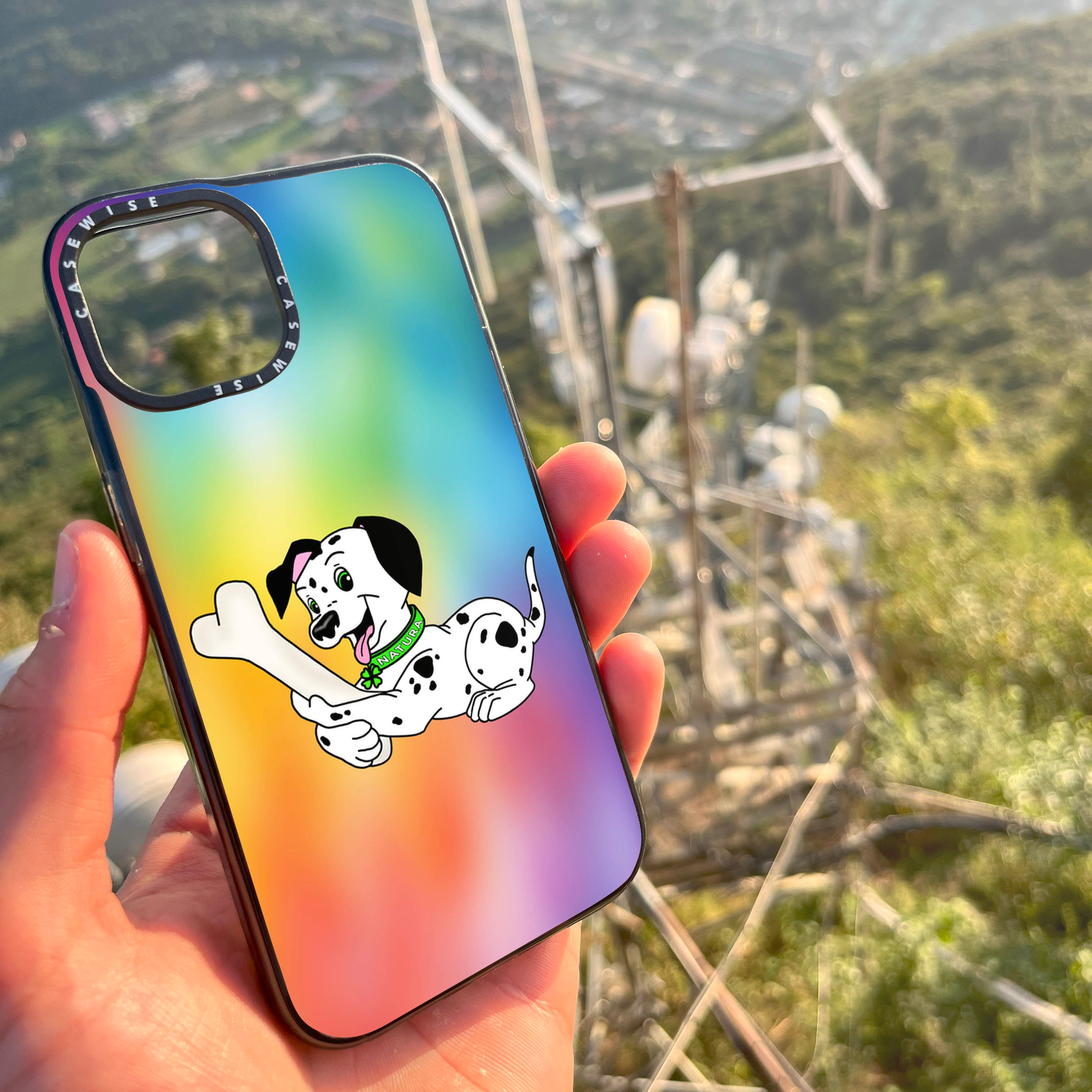 CASEWISE CASEWISE

NATURA