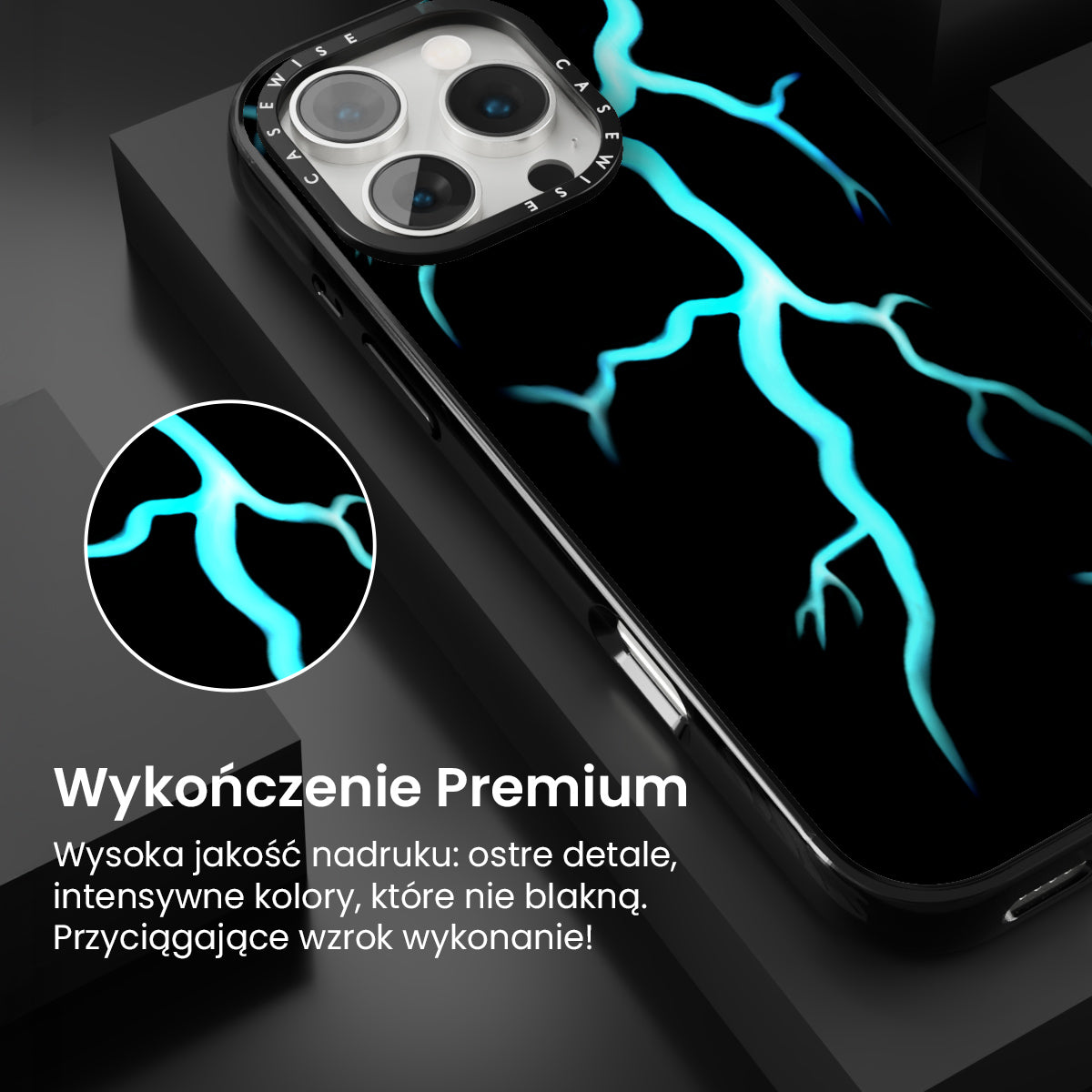 CASEWISE CASEWISE

Wykończenie Premium

Wysoka jakość nadruku: ostre detale, intensywne kolory, które nie blakną. Przyciągające wzrok wykonanie!