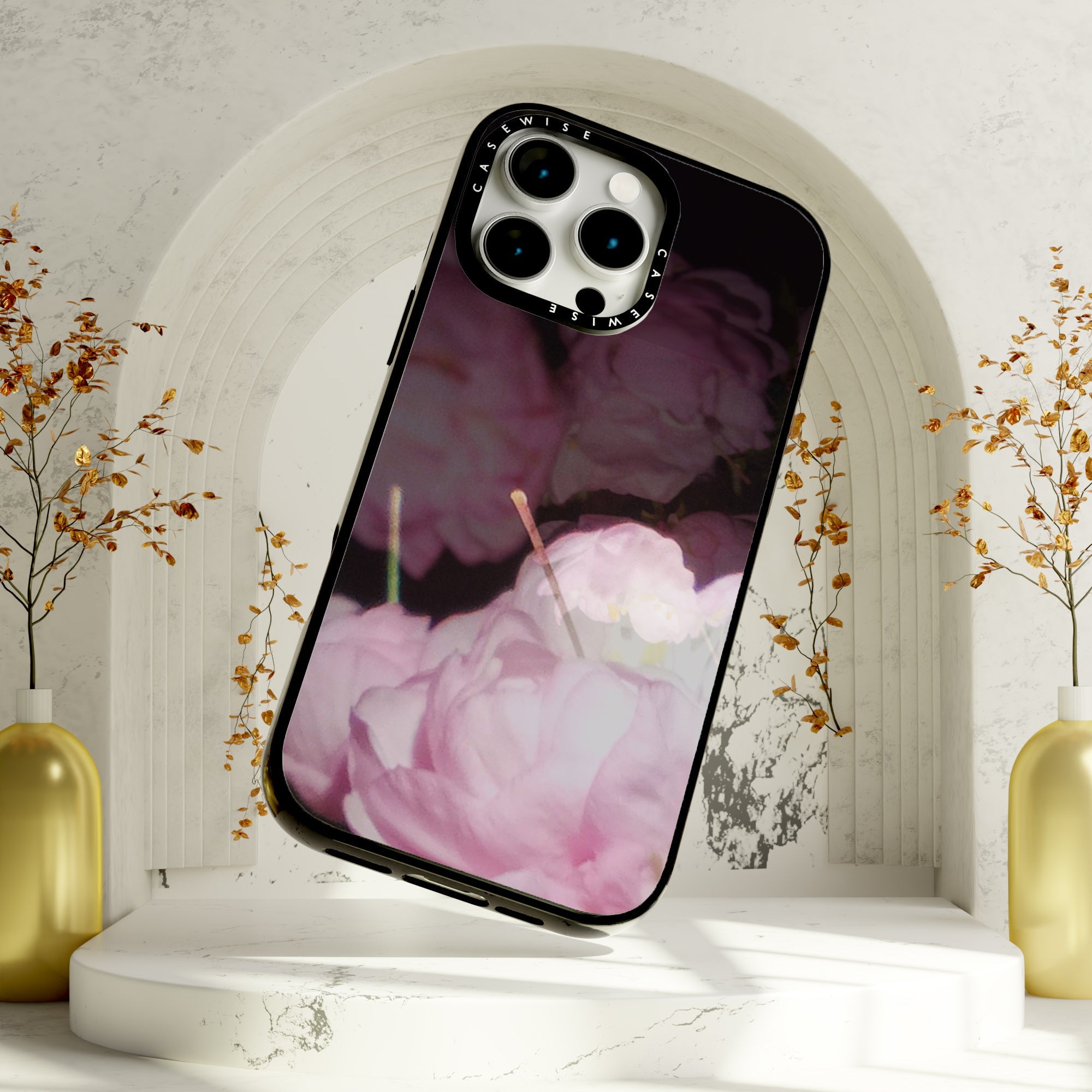 CASEWISE
CASEWISE