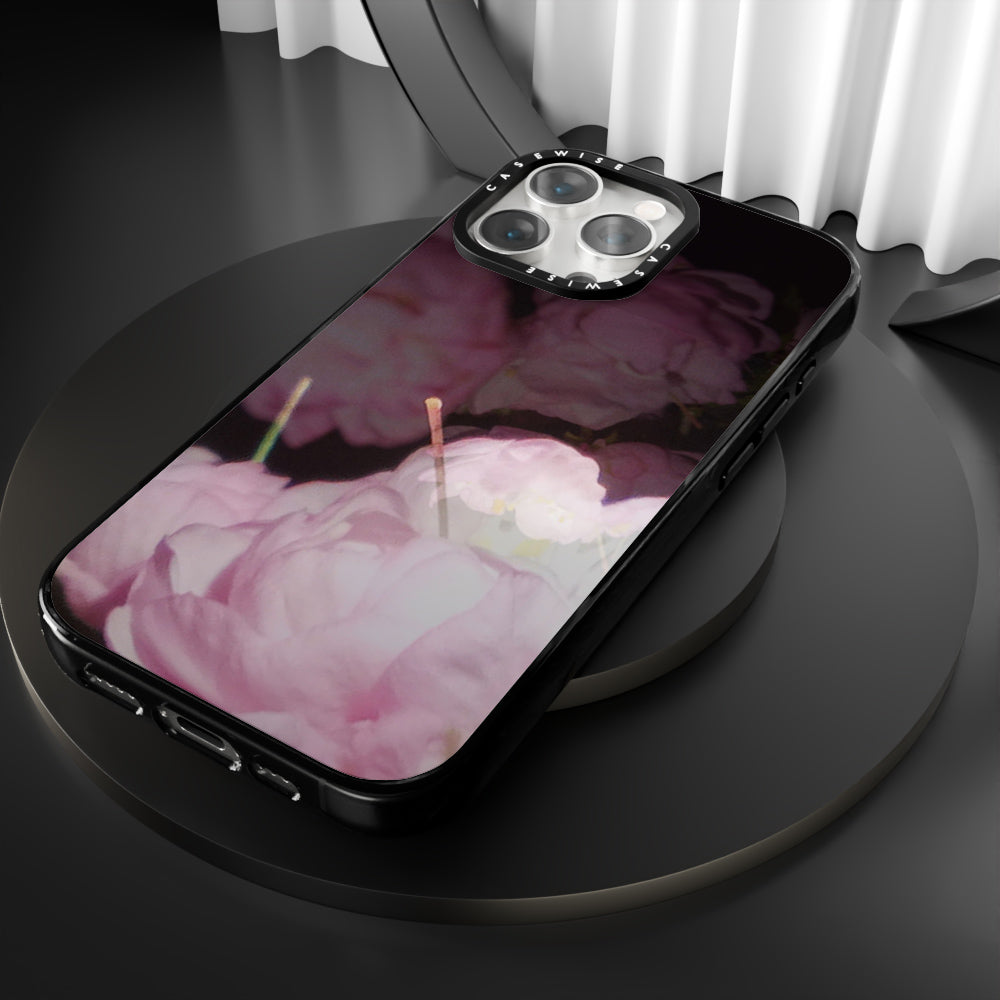 CASEWISE CASEWISE