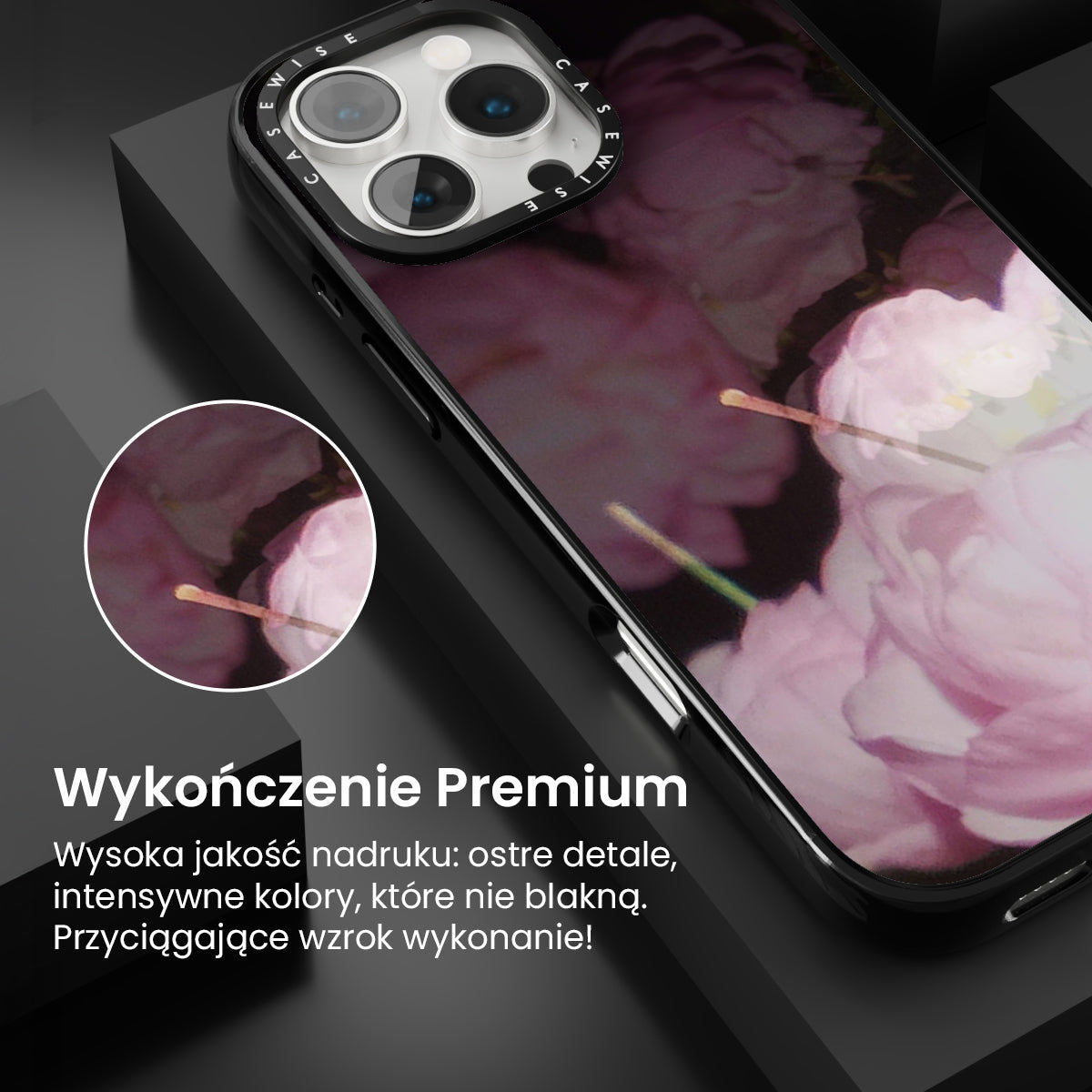 CASEWISE CASEWISE

Wykończenie Premium

Wysoka jakość nadruku: ostre detale, intensywne kolory, które nie blakną. Przyciągające wzrok wykonanie!