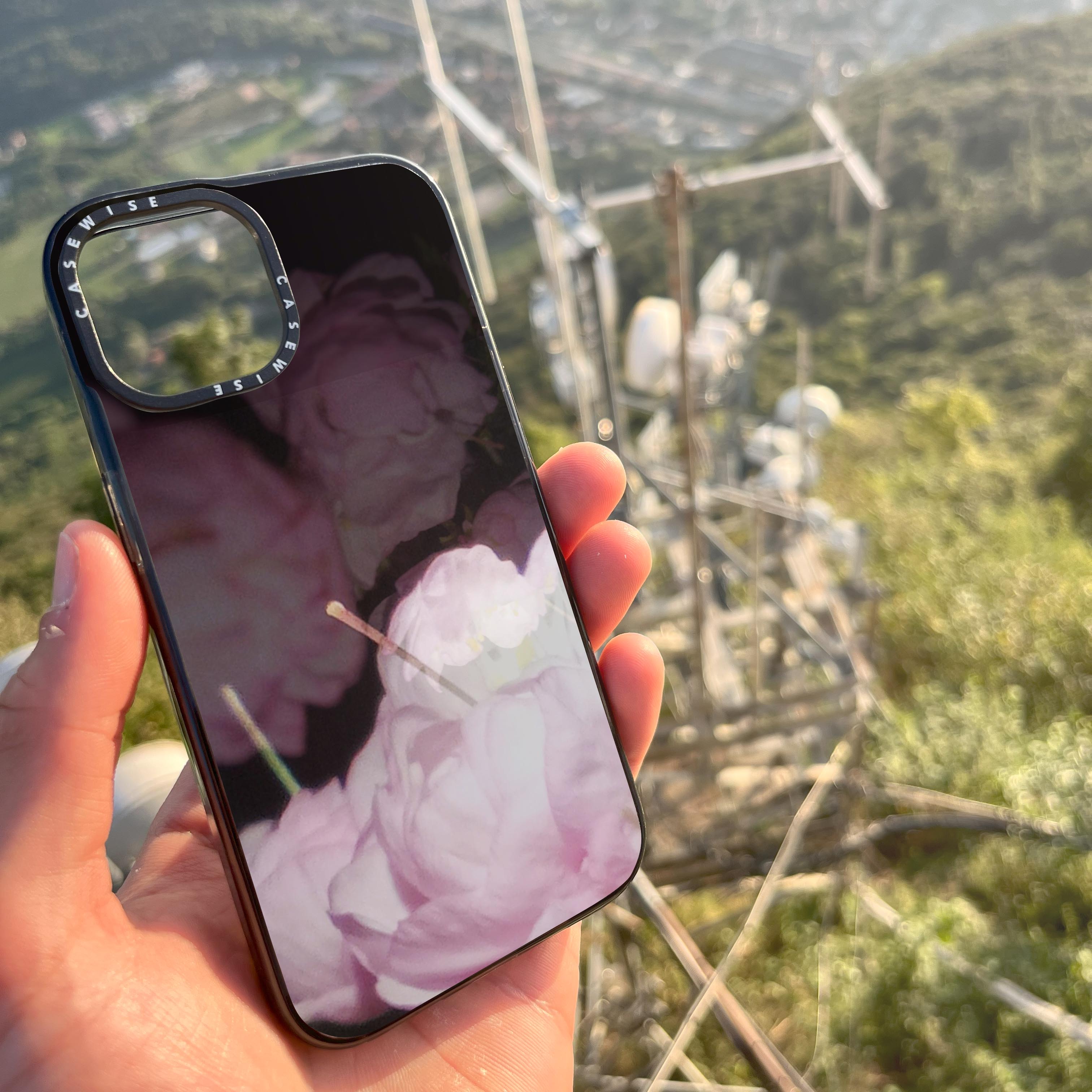 CASEWISE CASEWISE