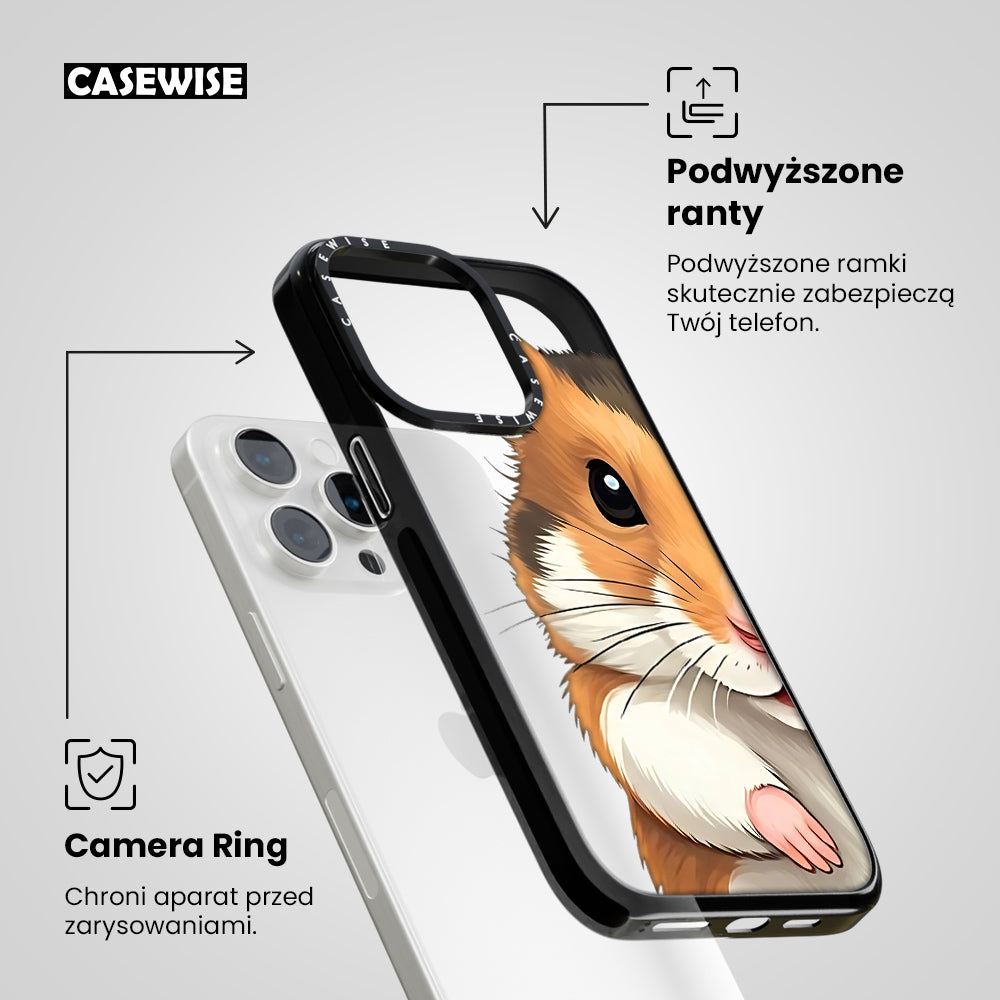 CASEWISE

Podwyższone ranty

Podwyższone ramki skutecznie zabezpieczą Twój telefon.

CASEWISE

CASEWISE

Camera Ring

Chroni aparat przed zarysowaniami.