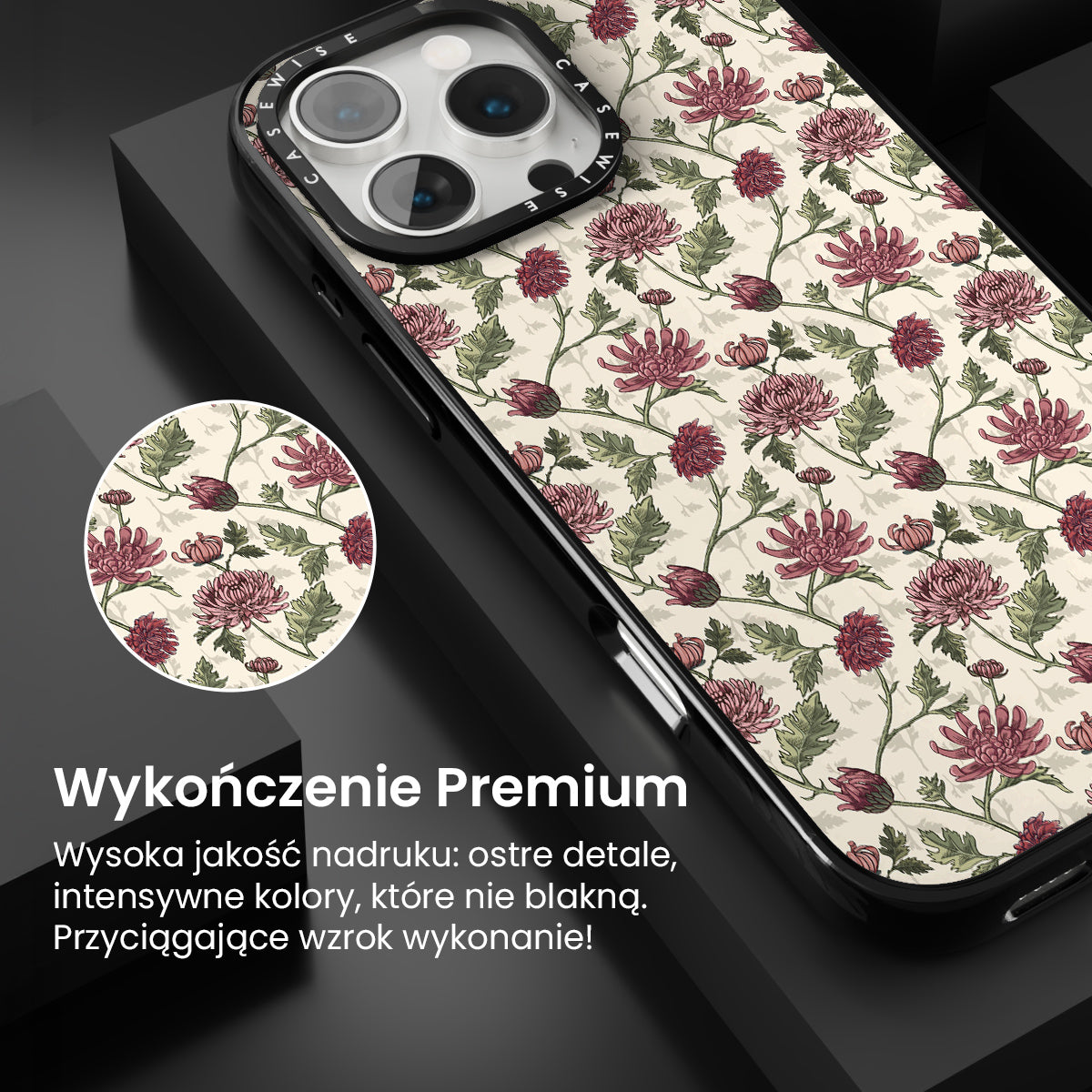 CASEWISE
CASEWISE

Wykończenie Premium

Wysoka jakość nadruku: ostre detale, intensywne kolory, które nie blakną. Przyciągające wzrok wykonanie!