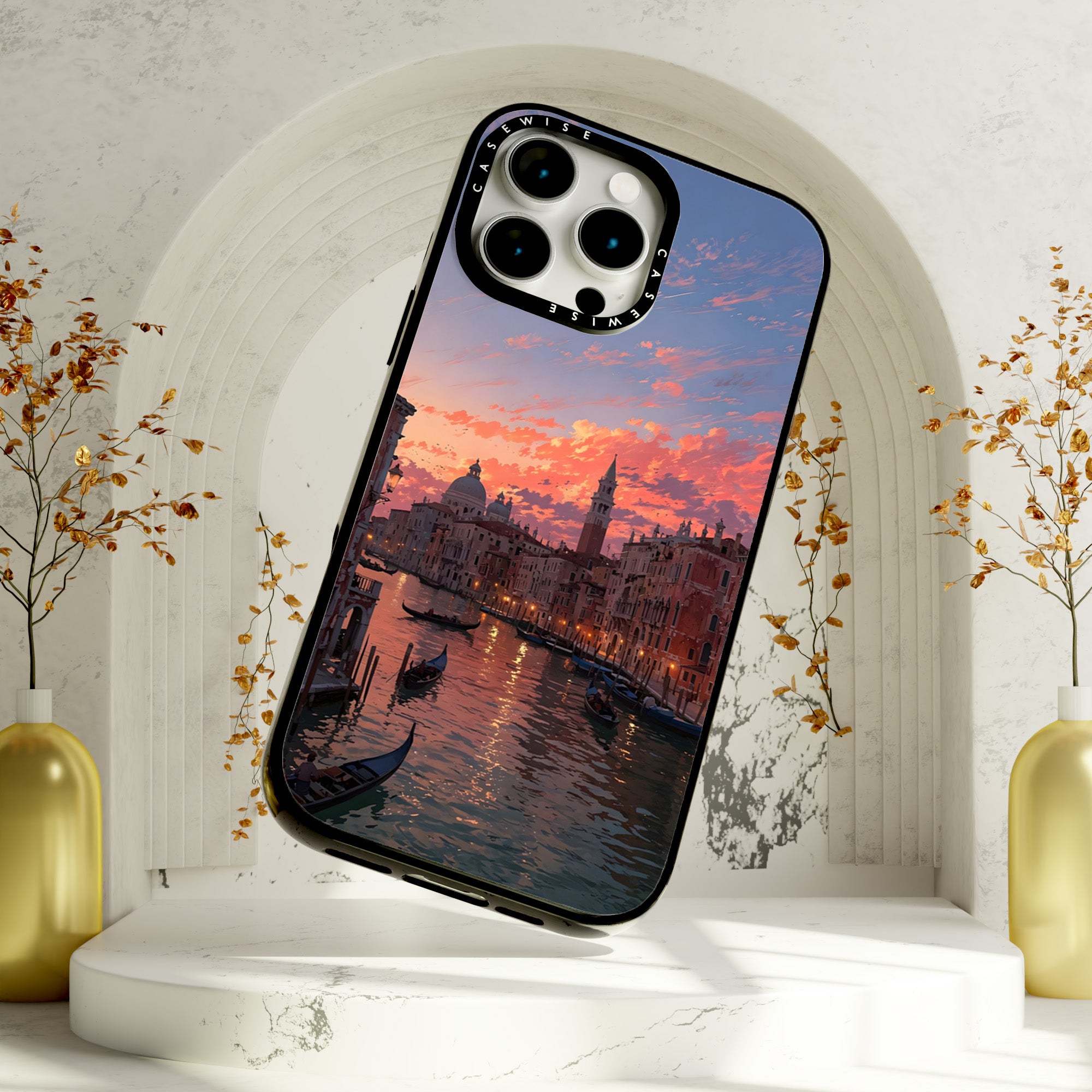 CASEWISE
CASEWISE