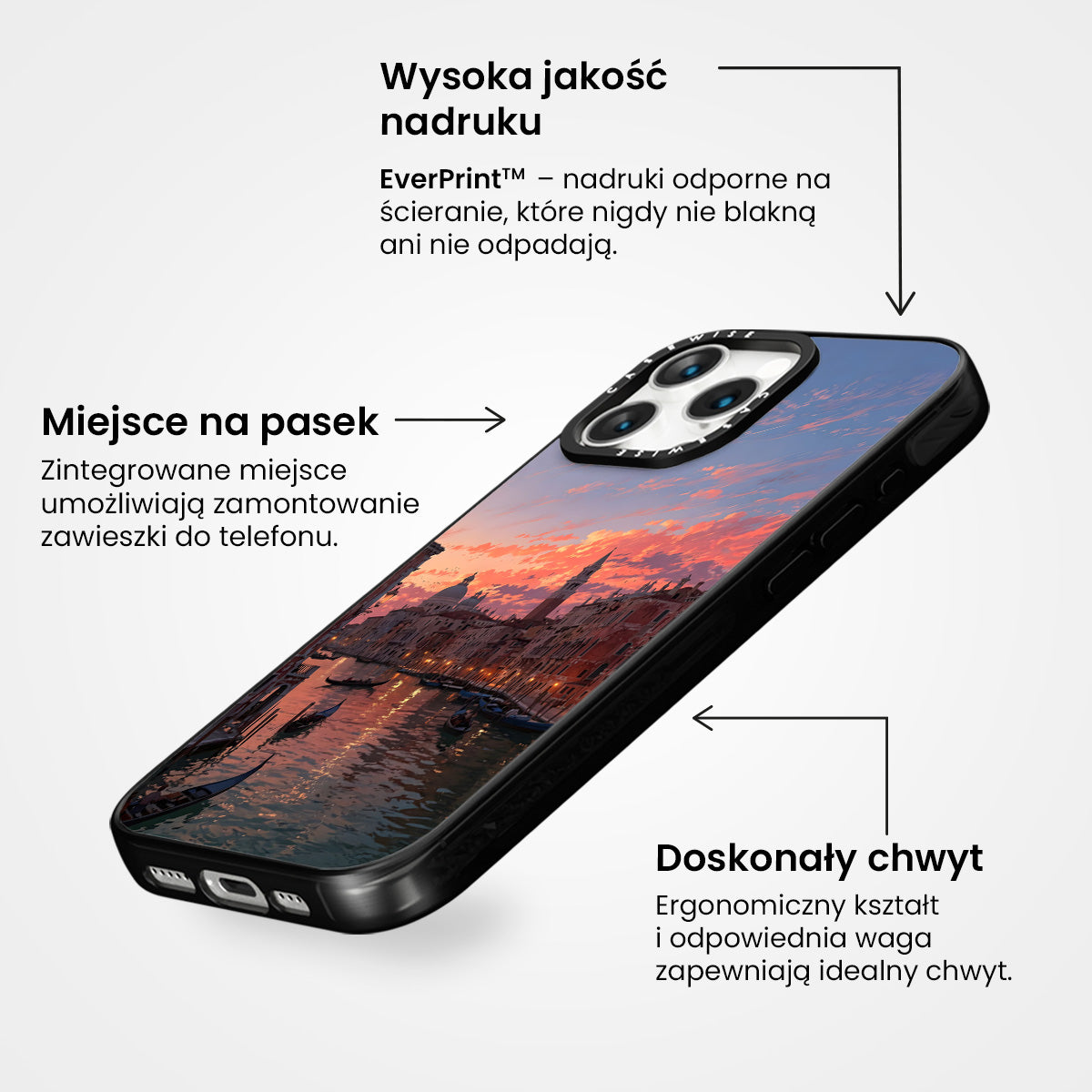 Wysoka jakość nadruku

EverPrint™ – nadruki odporne na ścieranie, które nigdy nie blakną ani nie odpadają.

Miejsce na pasek

Zintegrowane miejsce umożliwiają zamontowanie zawieszki do telefonu.

CASEWISE

CASEWISE

Doskonały chwyt

Ergonomiczny kształt i odpowiednia waga zapewniają idealny chwyt.