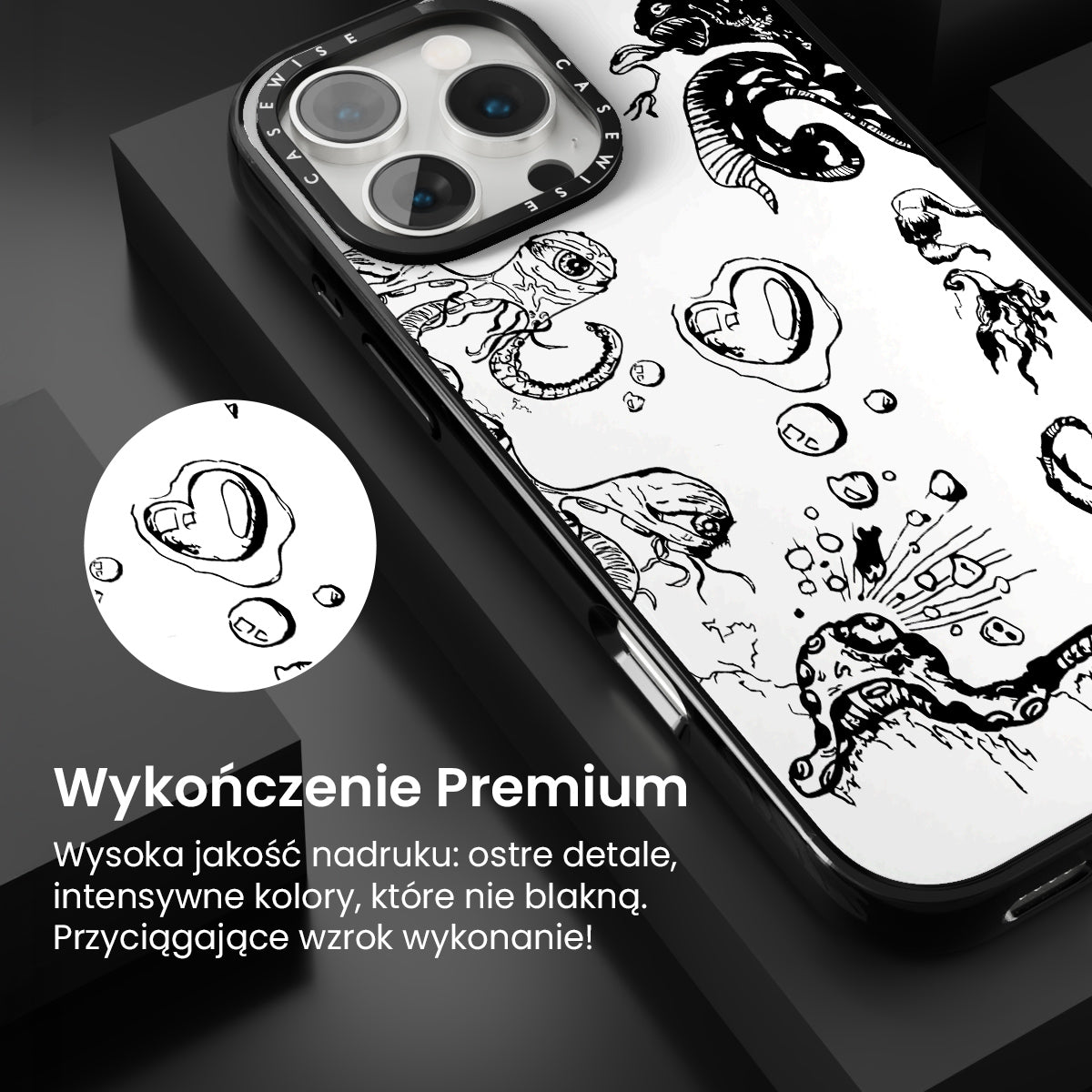 CASEWISE CASEWISE

Wykończenie Premium

Wysoka jakość nadruku: ostre detale, intensywne kolory, które nie blakną. Przyciągające wzrok wykonanie!