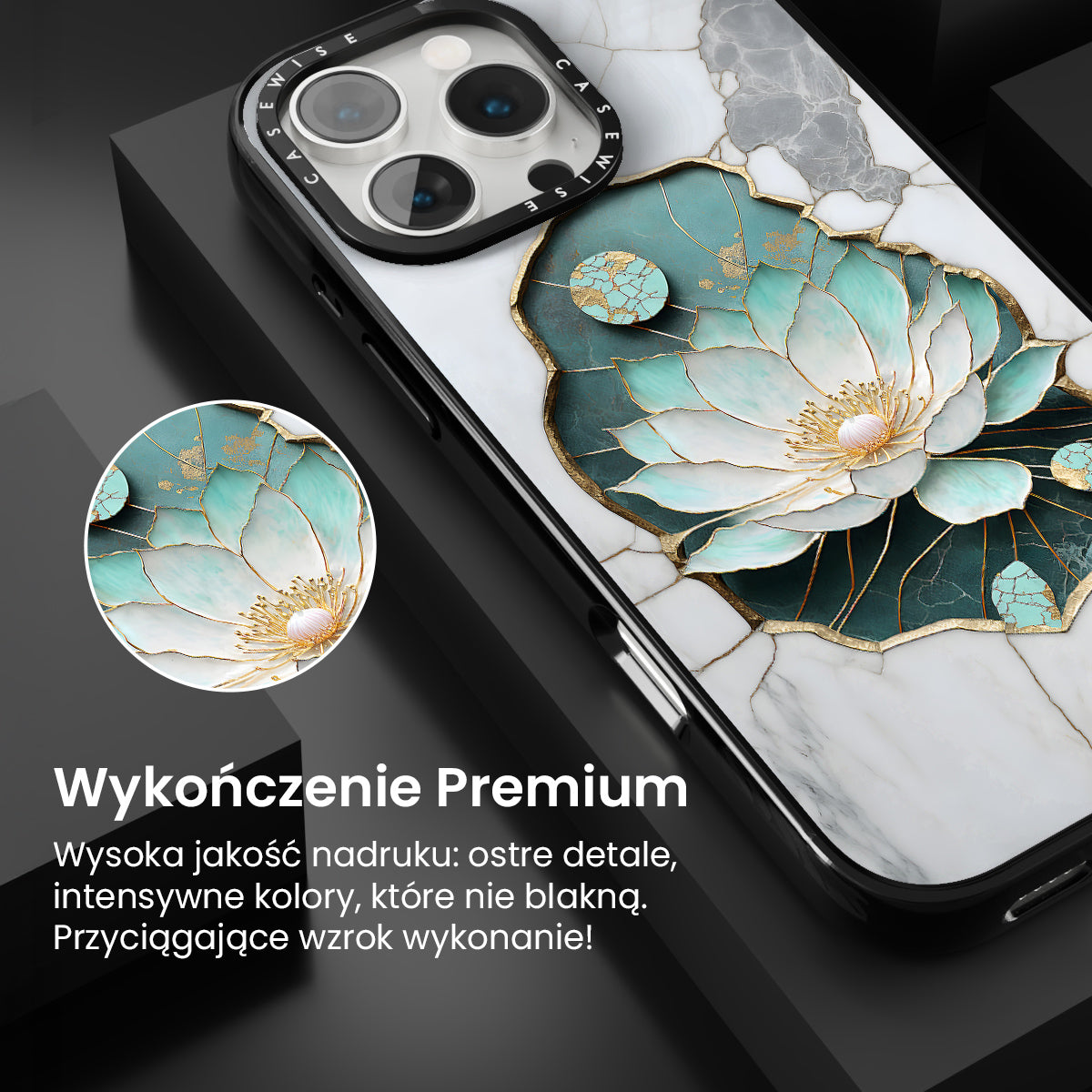 CASEWISE CASEWISE

Wykończenie Premium

Wysoka jakość nadruku: ostre detale, intensywne kolory, które nie blakną. Przyciągające wzrok wykonanie!