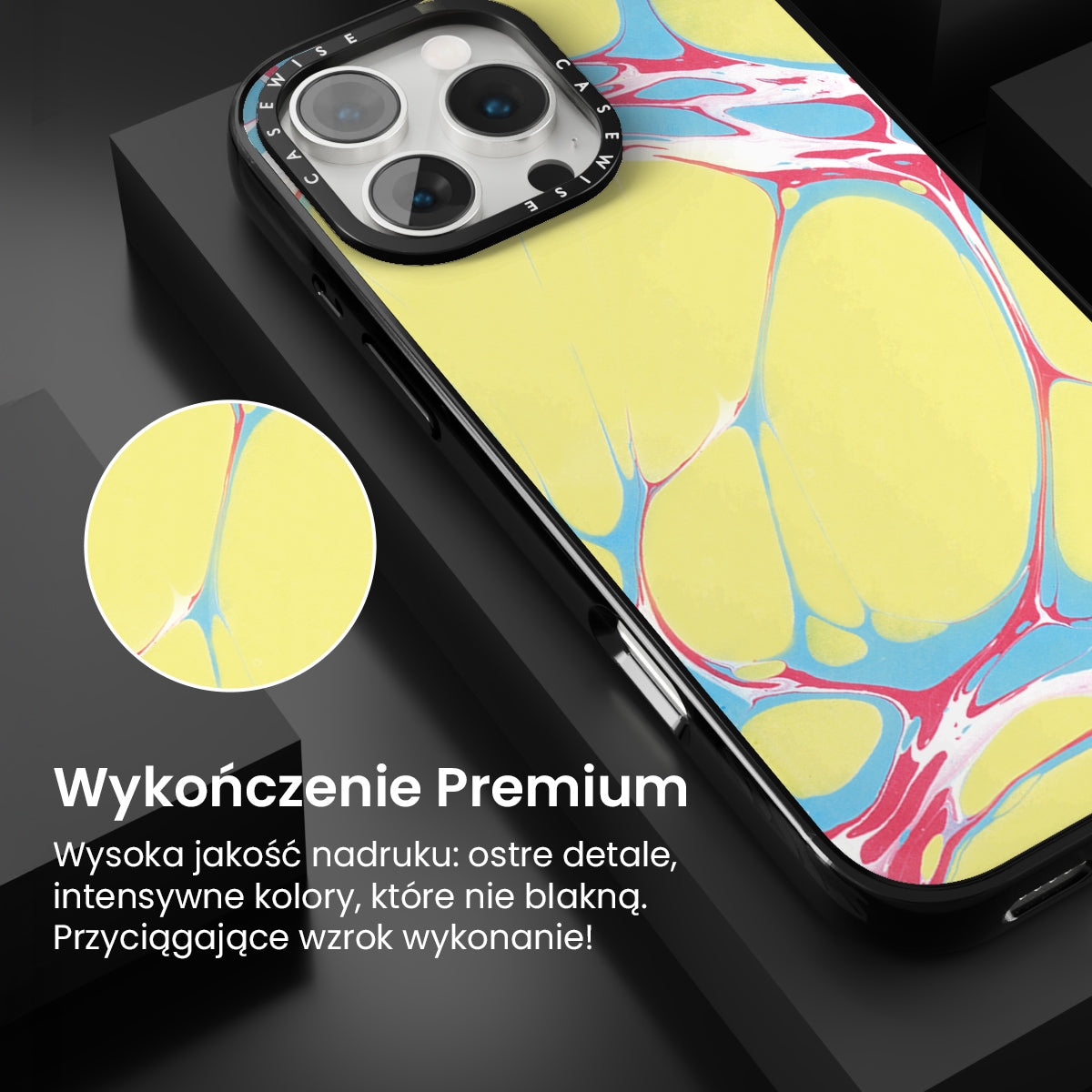 CASEWISE CASEWISE

Wykończenie Premium

Wysoka jakość nadruku: ostre detale, intensywne kolory, które nie blakną. Przyciągające wzrok wykonanie!