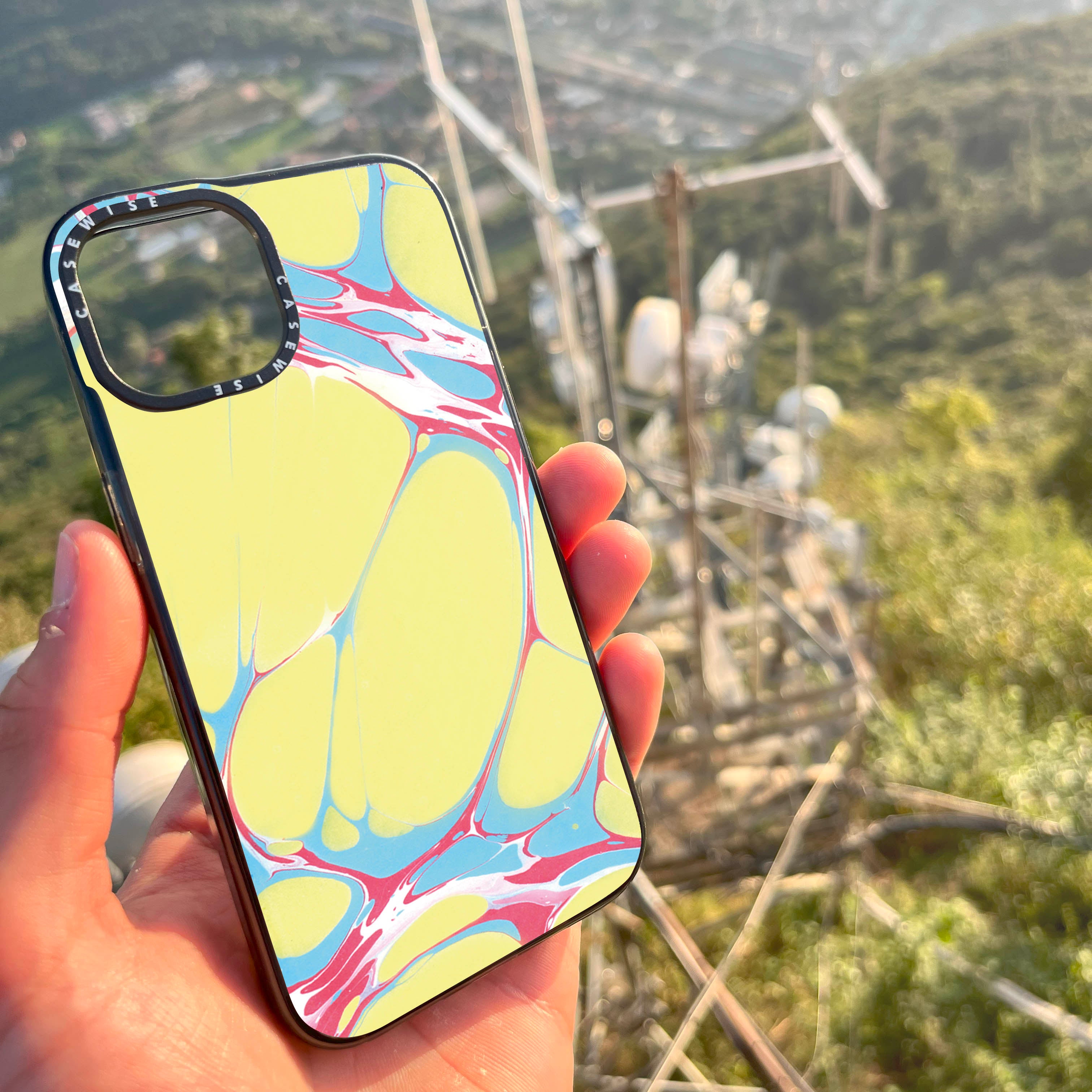 CASEWISE CASEWISE