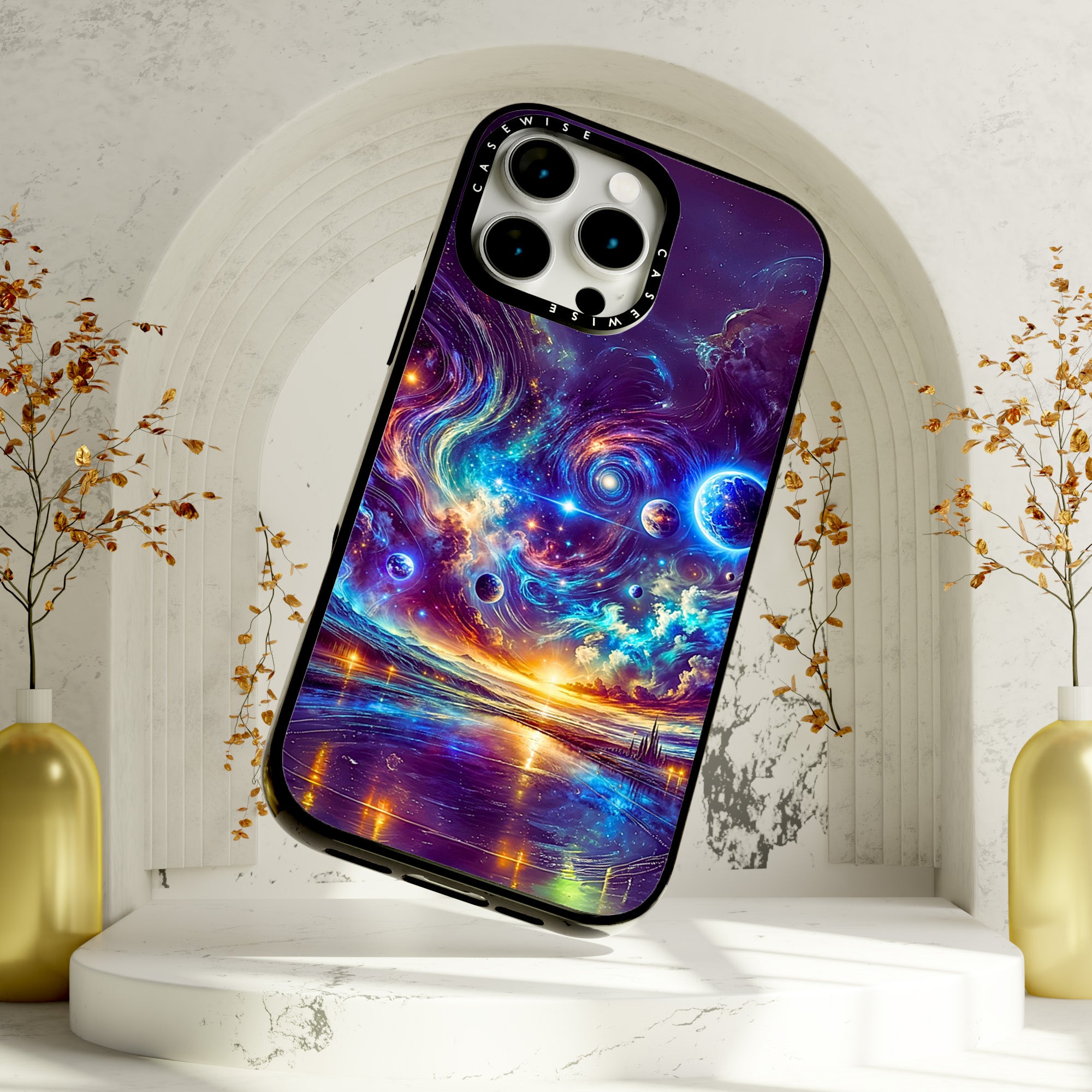 CASEWISE
CASEWISE