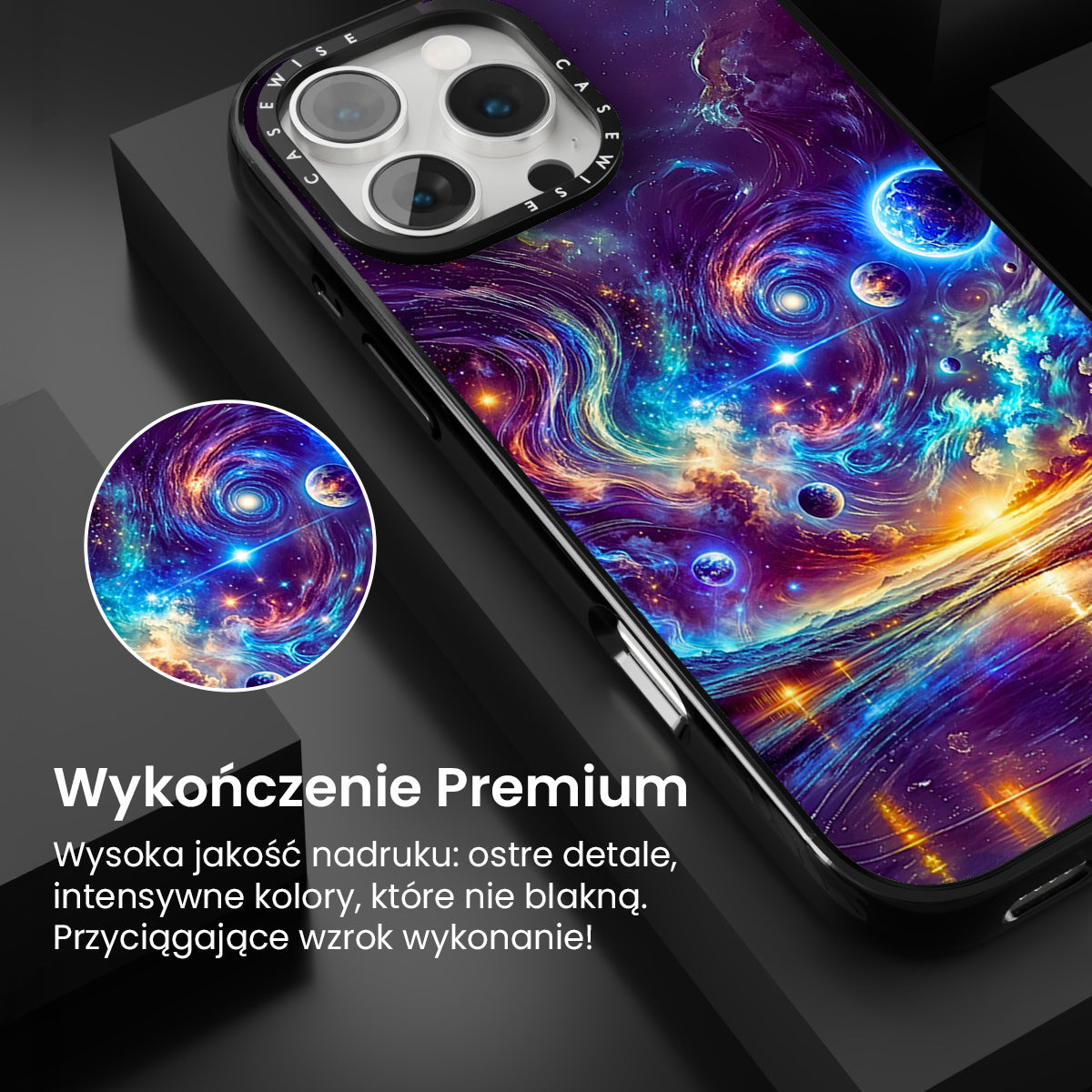 CASEWISE CASEWISE

Wykończenie Premium

Wysoka jakość nadruku: ostre detale, intensywne kolory, które nie blakną. Przyciągające wzrok wykonanie!