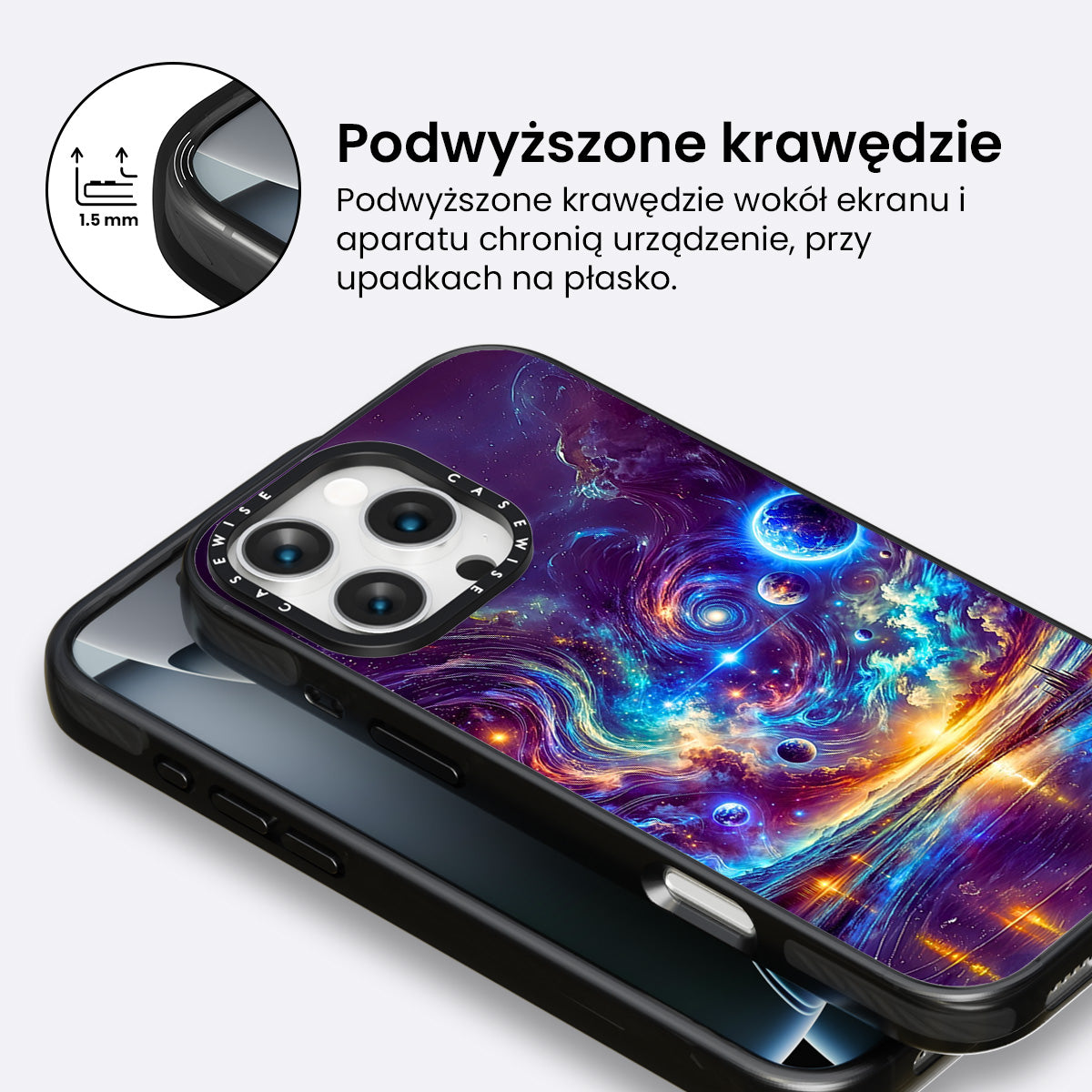 1.5 mm

Podwyższone krawędzie

Podwyższone krawędzie wokół ekranu i aparatu chronią urządzenie, przy upadkach na płasko.

CASEWISE CASEWISE