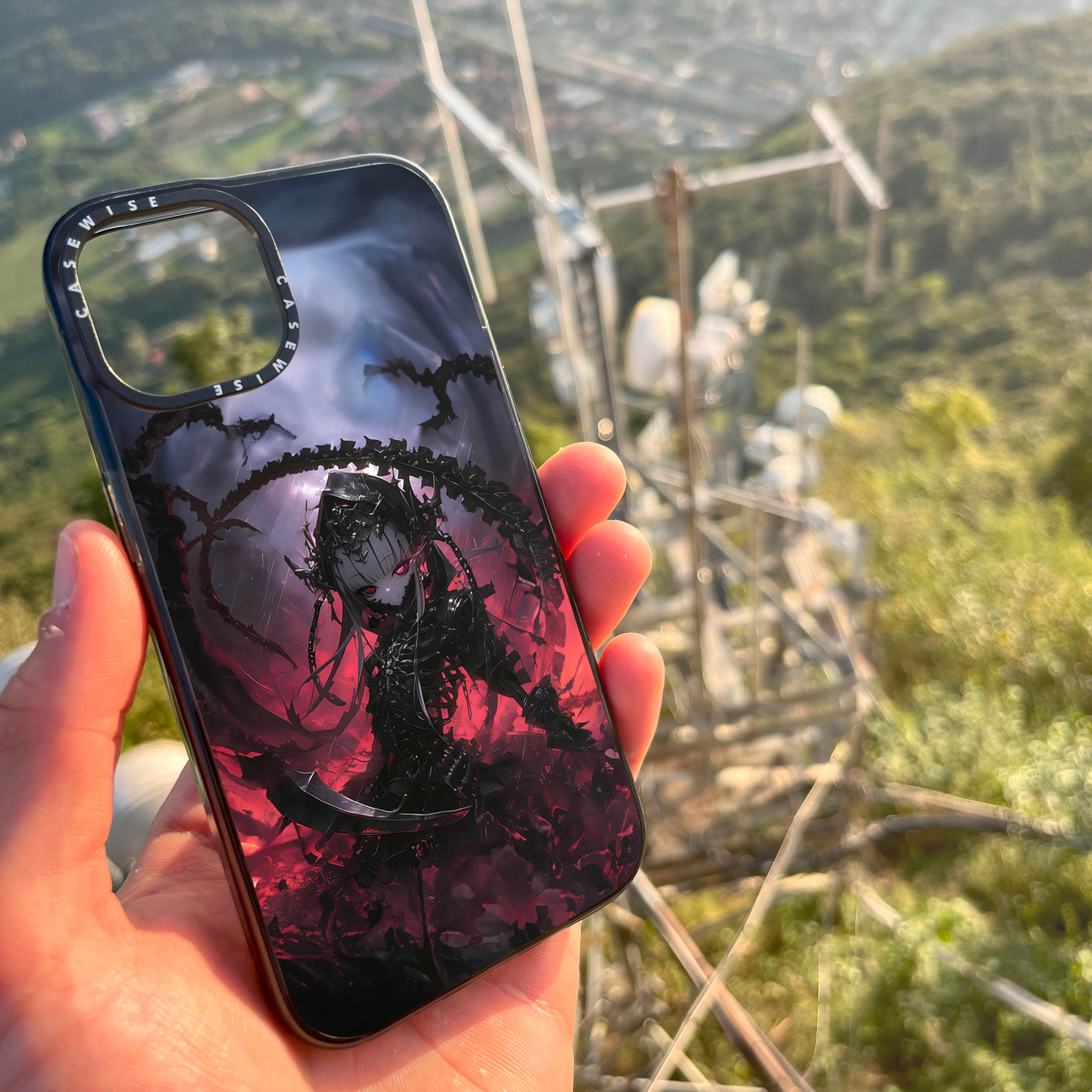 CASEWISE CASEWISE