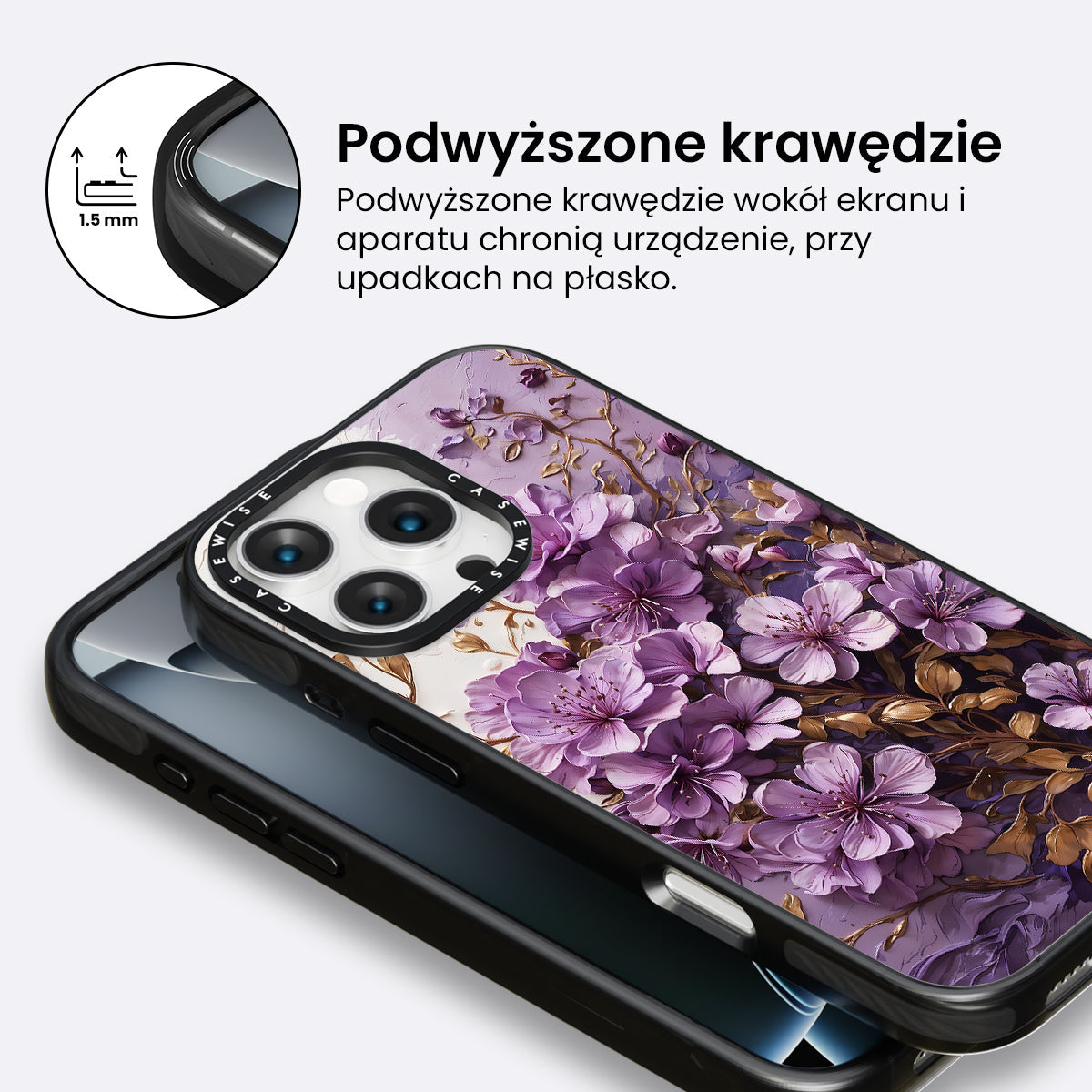 1.5 mm

Podwyższone krawędzie

Podwyższone krawędzie wokół ekranu i aparatu chronią urządzenie, przy upadkach na płasko.

CASEWISE CASEWISE