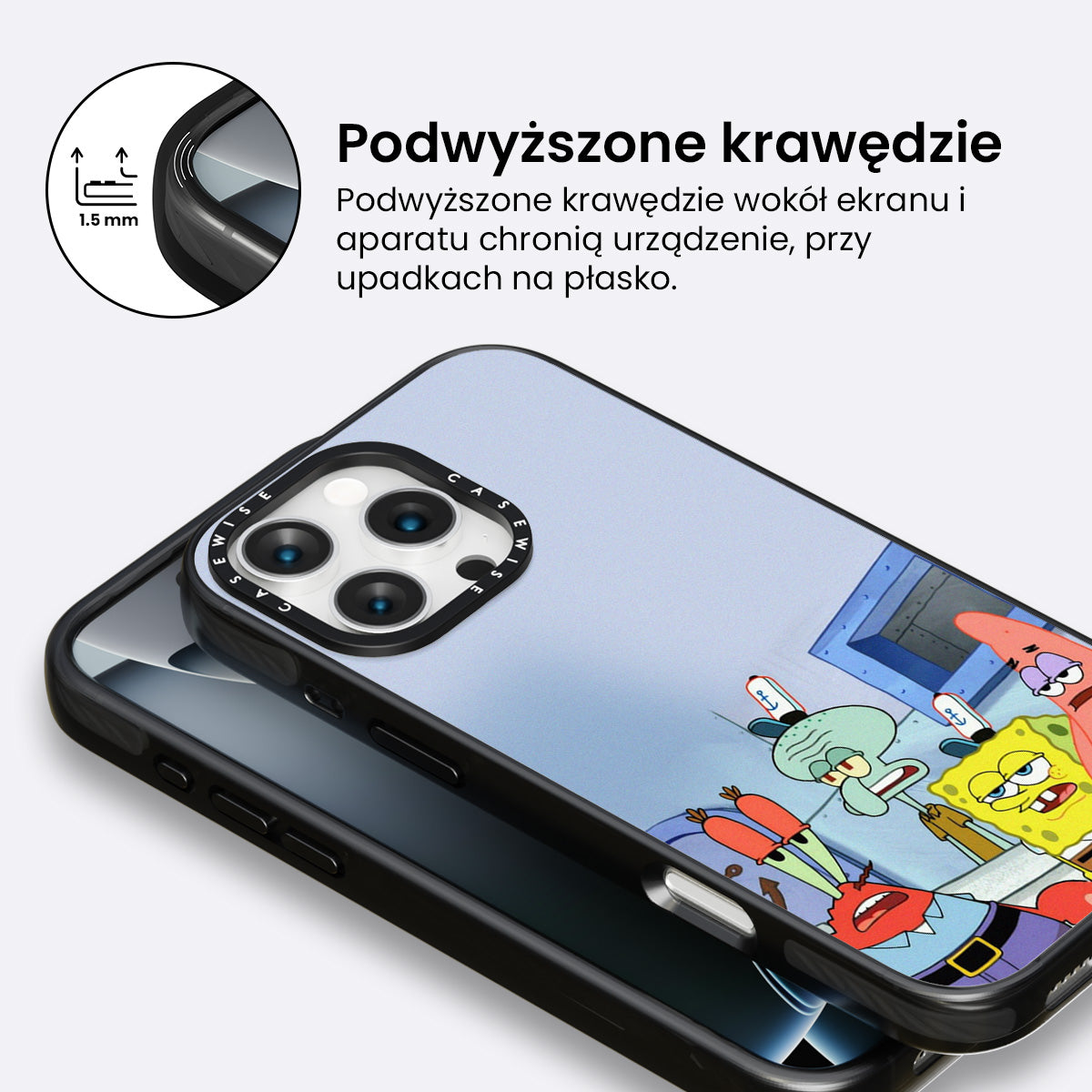 1.5 mm

Podwyższone krawędzie

Podwyższone krawędzie wokół ekranu i aparatu chronią urządzenie, przy upadkach na płasko.

CASEWISE CASEWISE