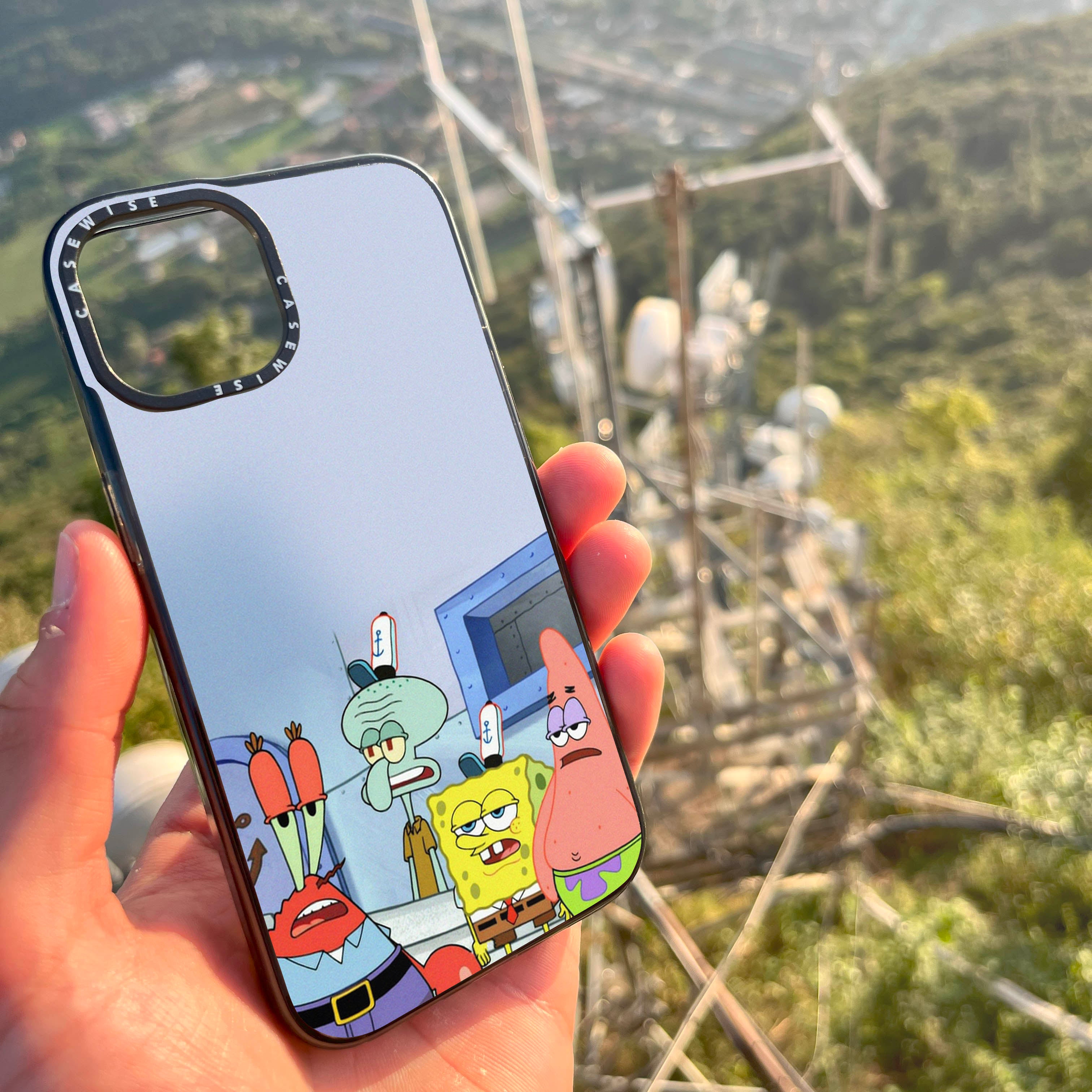 CASEWISE
CASEWISE