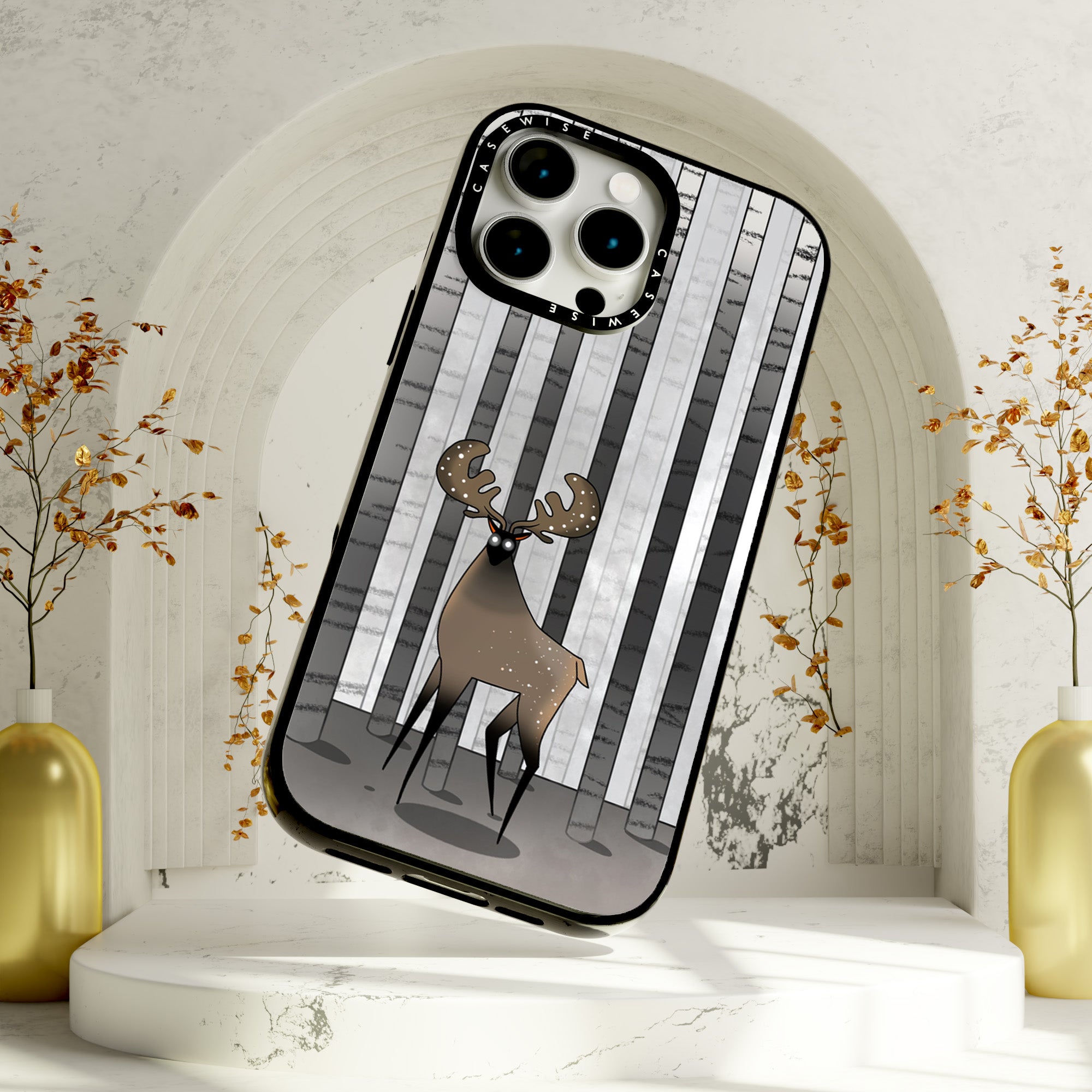 CASEWISE
CASEWISE