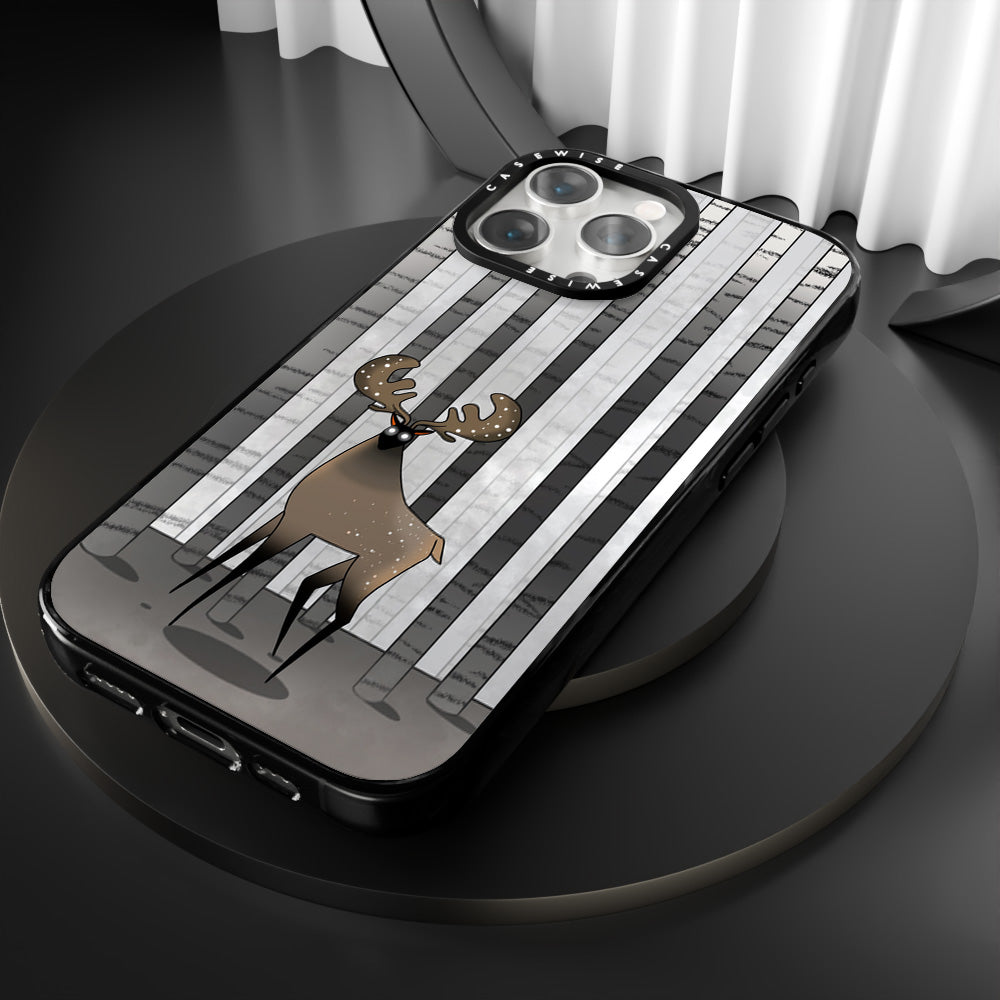 CASEWISE
CASEWISE