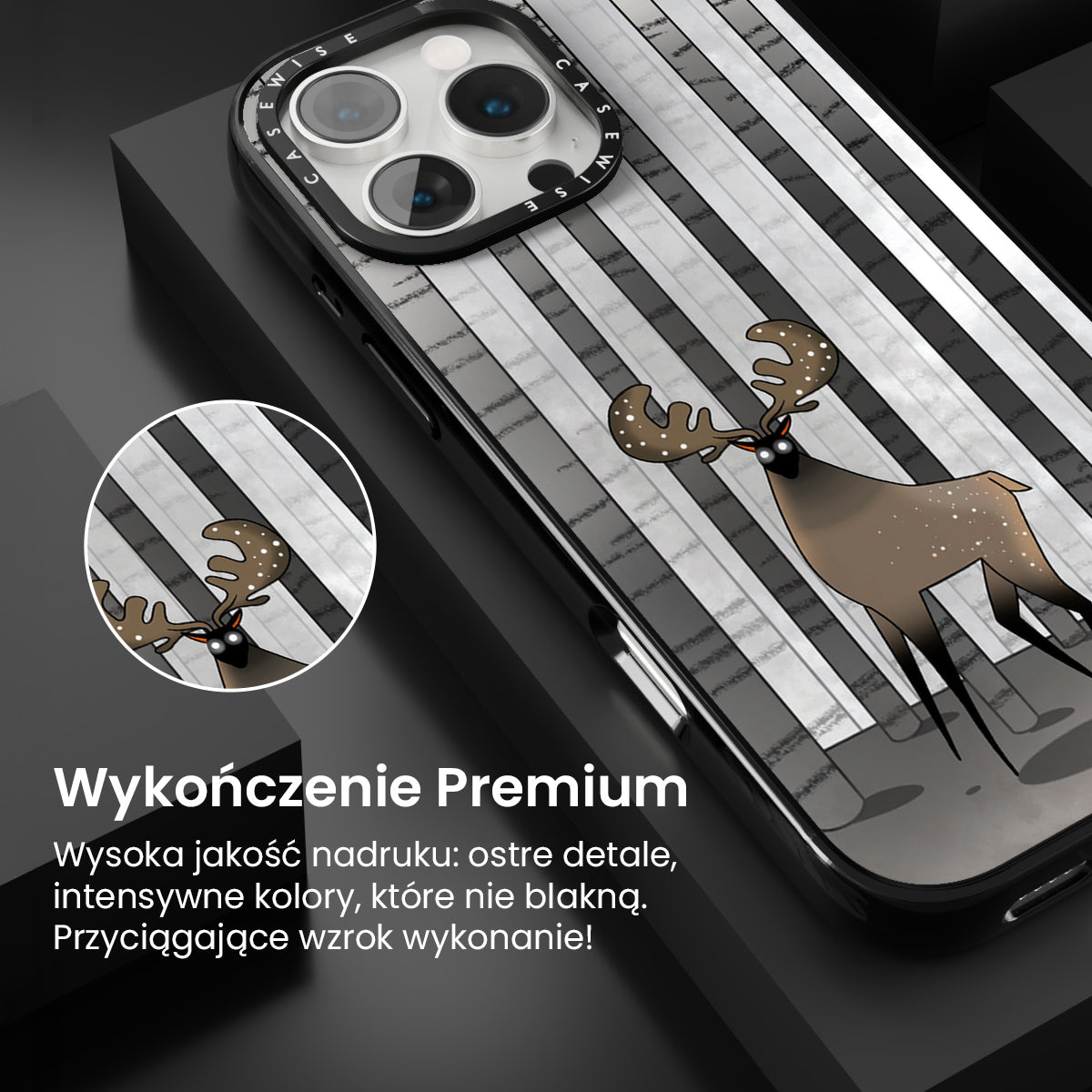 CASEWISE CASEWISE

Wykończenie Premium

Wysoka jakość nadruku: ostre detale, intensywne kolory, które nie blakną. Przyciągające wzrok wykonanie!