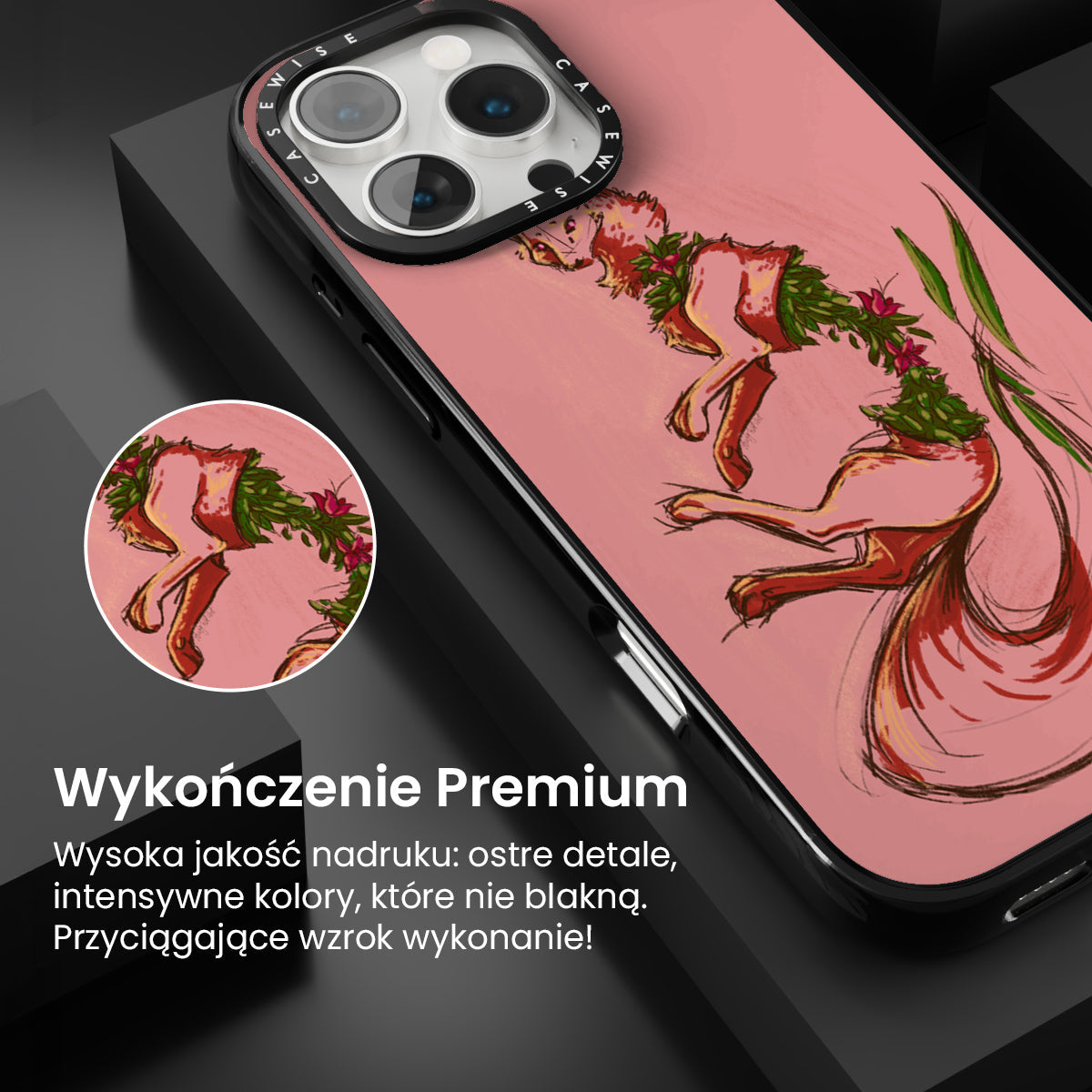 CASEWISE CASEWISE

Wykończenie Premium

Wysoka jakość nadruku: ostre detale, intensywne kolory, które nie blakną. Przyciągające wzrok wykonanie!