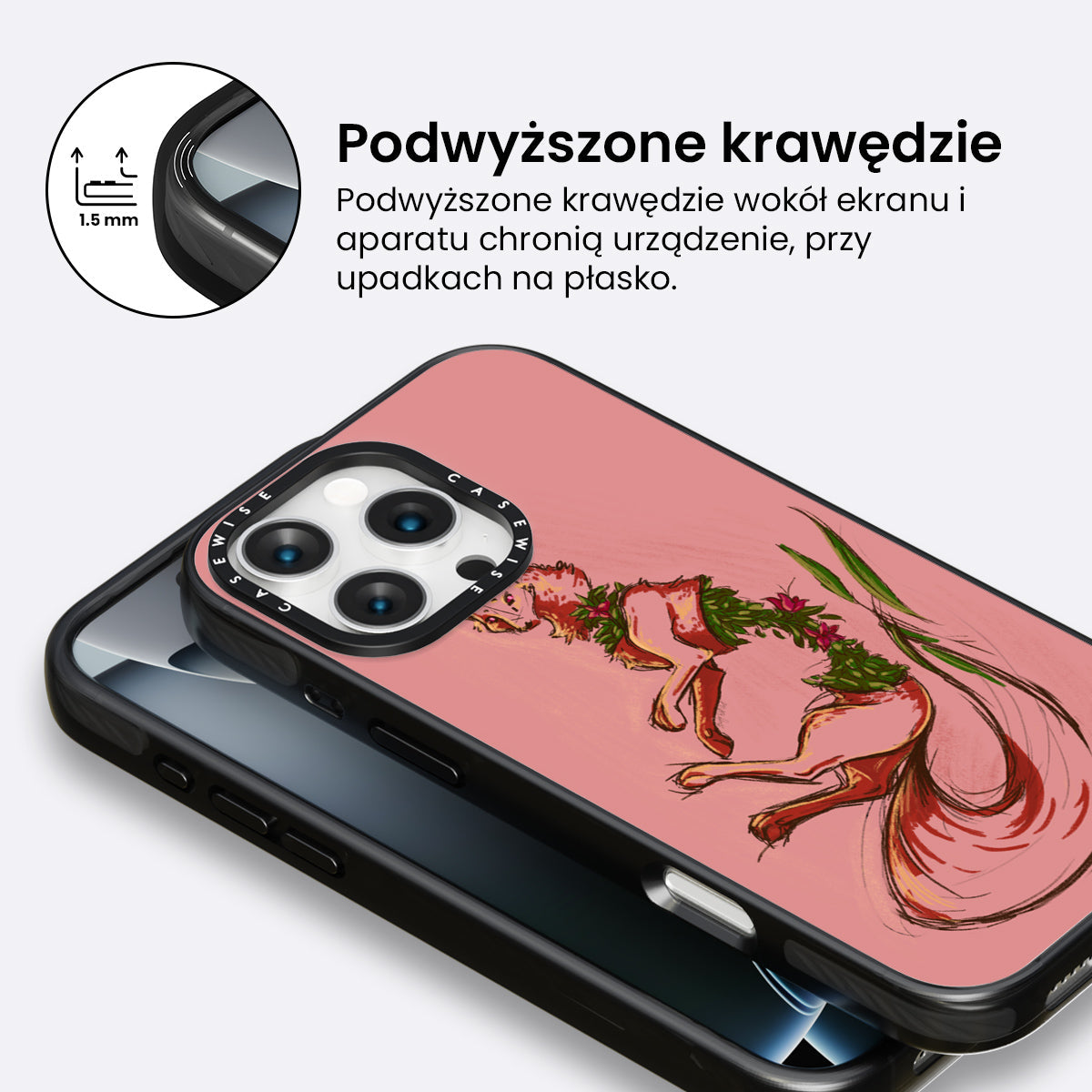 1.5 mm

Podwyższone krawędzie

Podwyższone krawędzie wokół ekranu i aparatu chronią urządzenie, przy upadkach na płasko.

CASEWISE CASEWISE