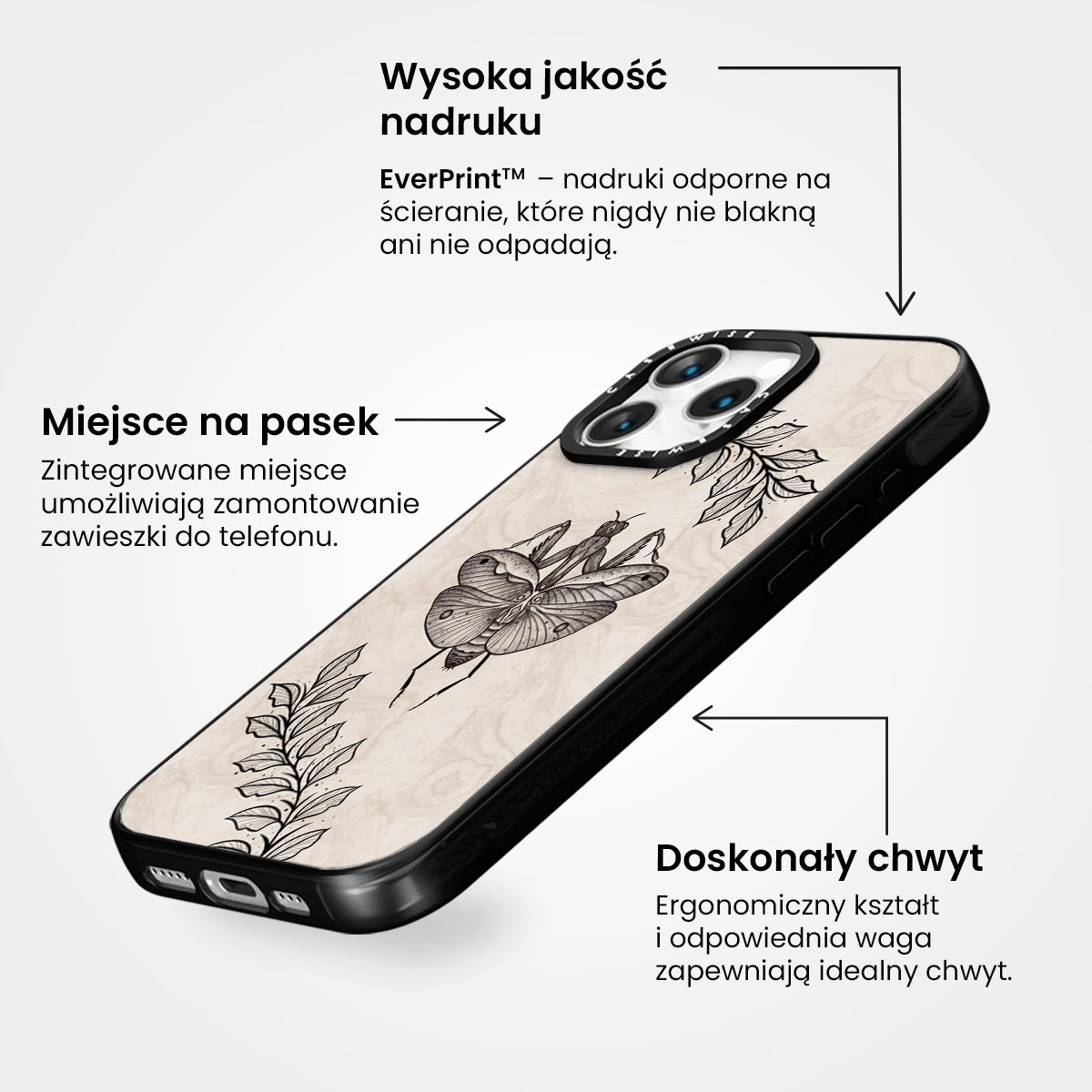 Wysoka jakość nadruku

EverPrint™ – nadruki odporne na ścieranie, które nigdy nie blakną ani nie odpadają.

Miejsce na pasek

Zintegrowane miejsce umożliwiają zamontowanie zawieszki do telefonu.

CASEWISE

CASEWISE

Doskonały chwyt

Ergonomiczny kształt i odpowiednia waga zapewniają idealny chwyt.