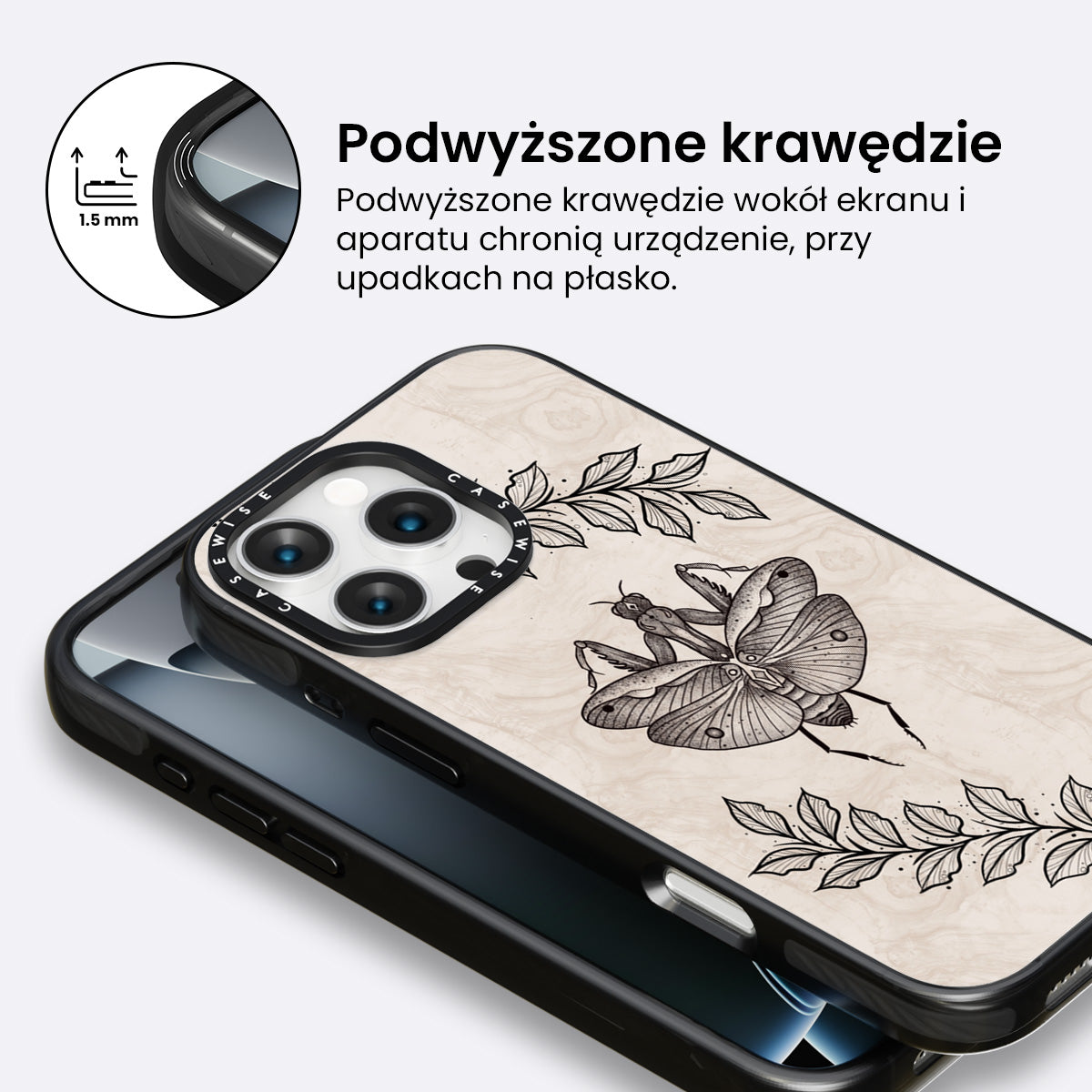 1.5 mm

Podwyższone krawędzie

Podwyższone krawędzie wokół ekranu i aparatu chronią urządzenie, przy upadkach na płasko.

CASEWISE CASEWISE