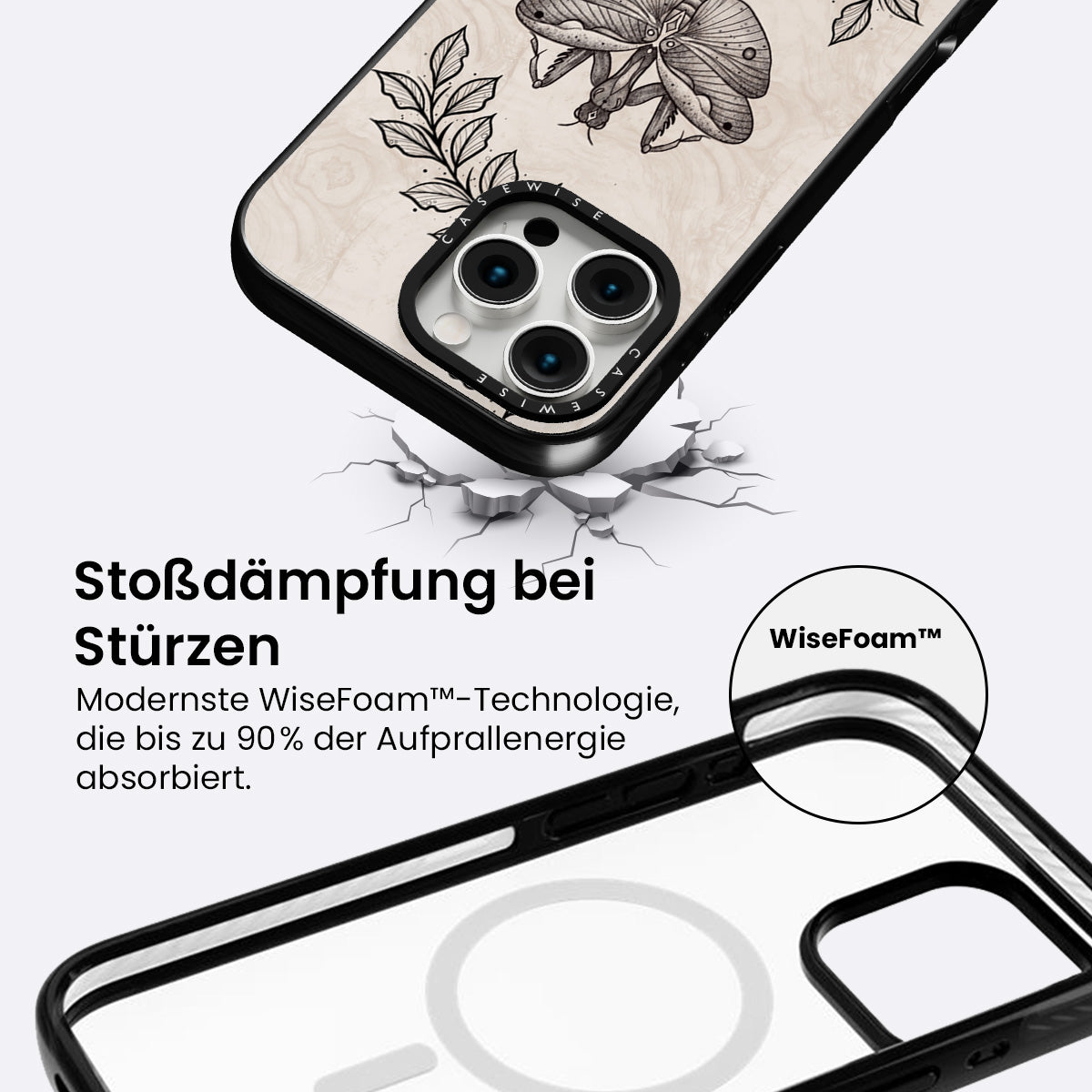 CASEWISE
CASEWISE

Stoßdämpfung bei Stürzen

Modernste WiseFoam™-Technologie, die bis zu 90% der Aufprallenergie absorbiert.

WiseFoam™