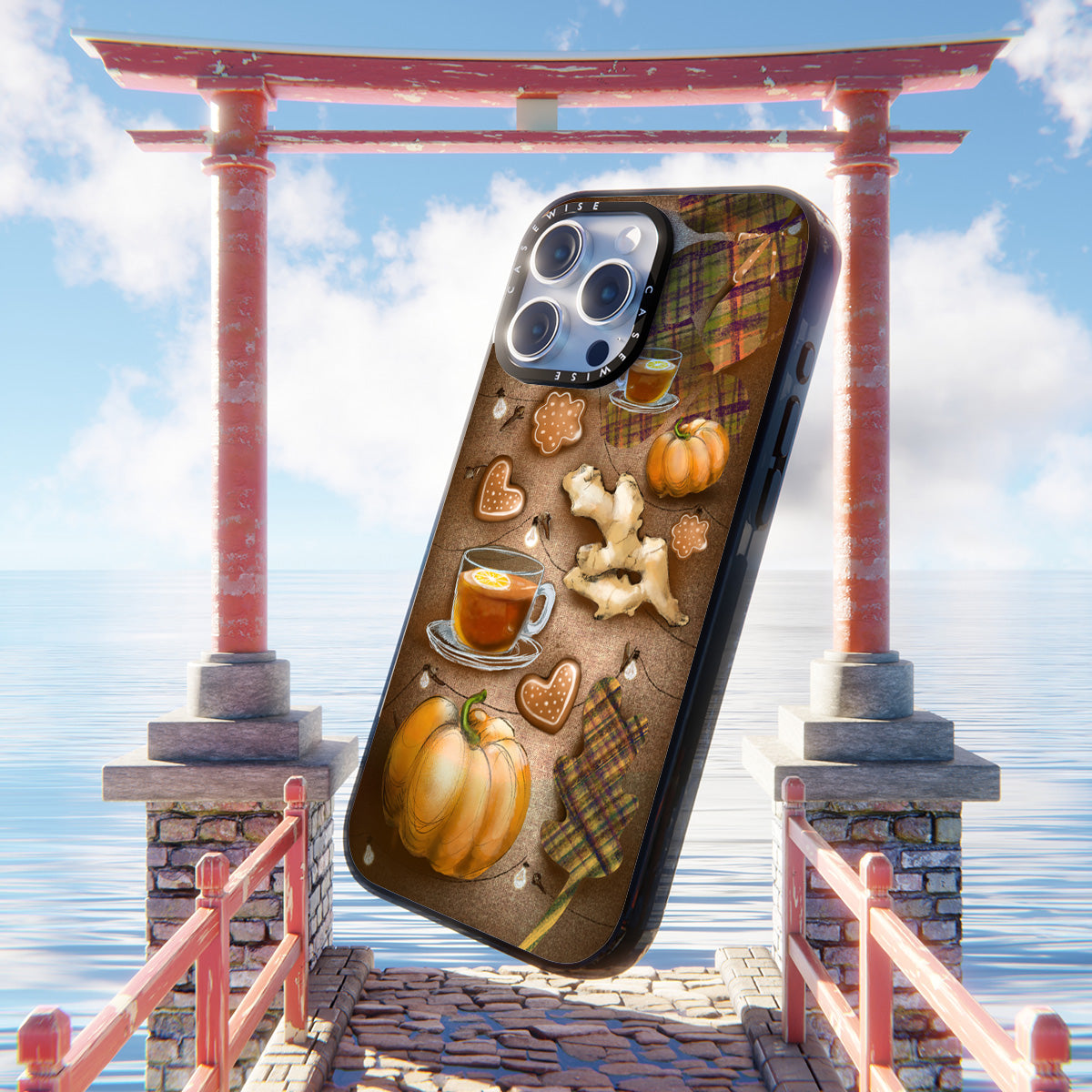 CASEWISE CASEWISE