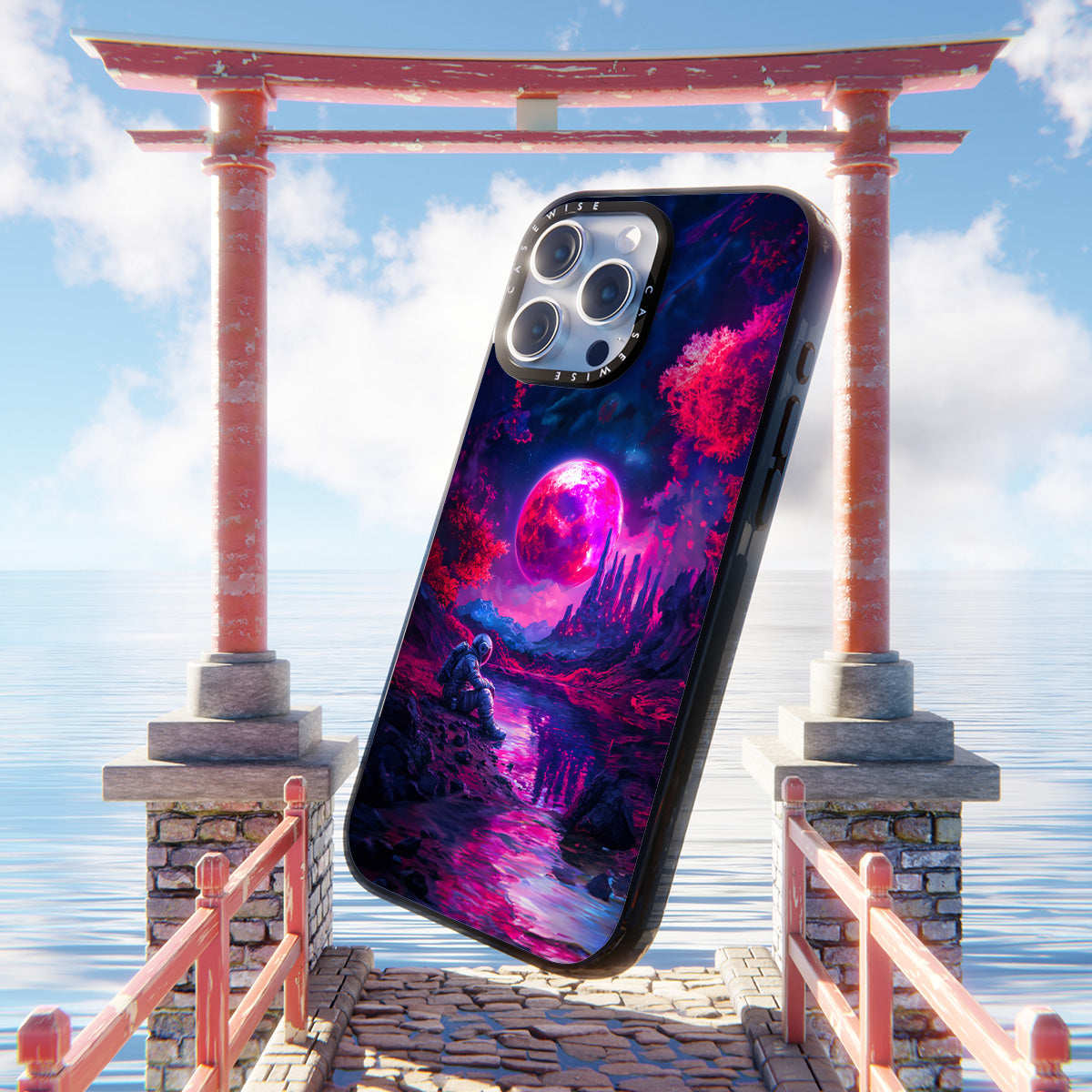 CASEWISE CASEWISE