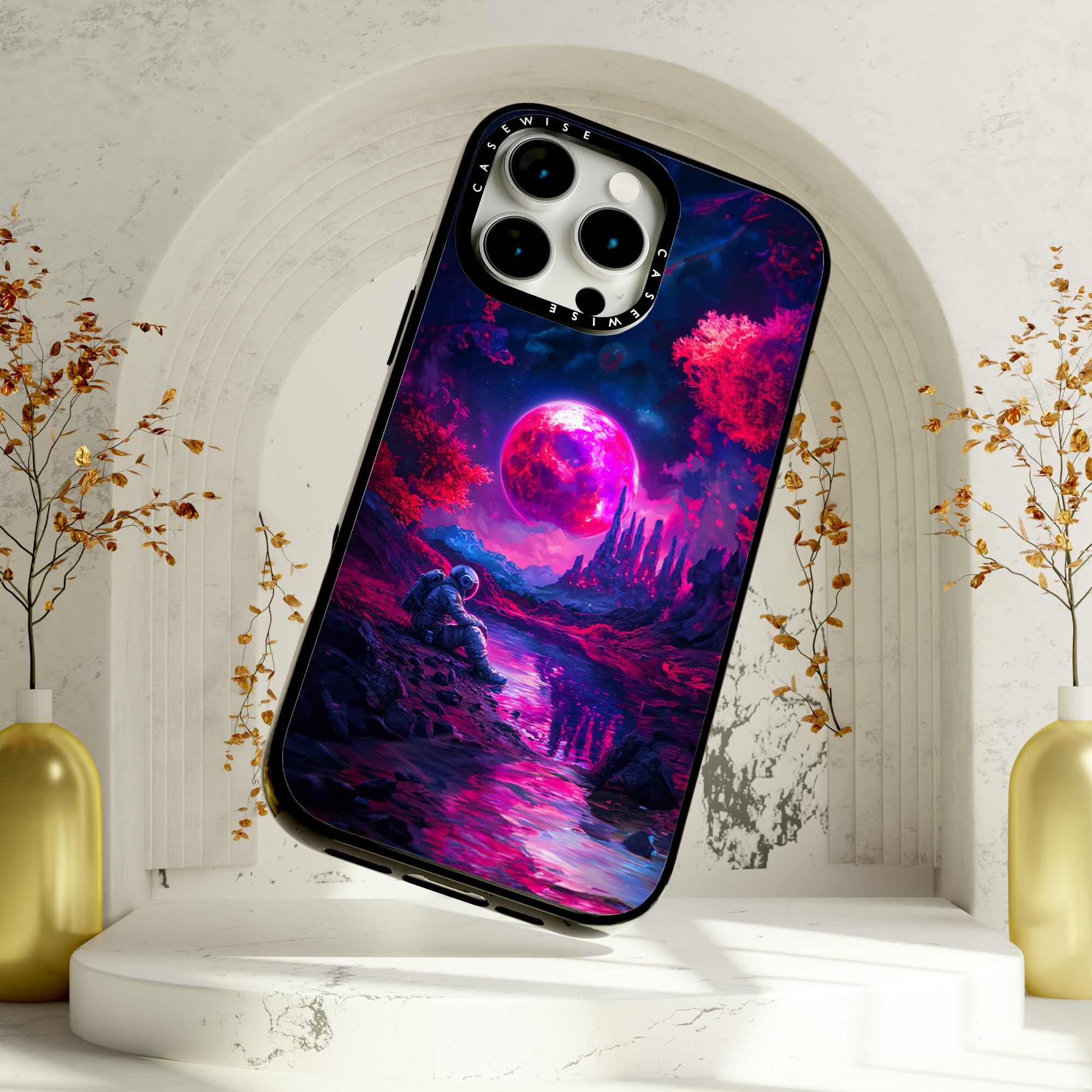 CASEWISE
CASEWISE