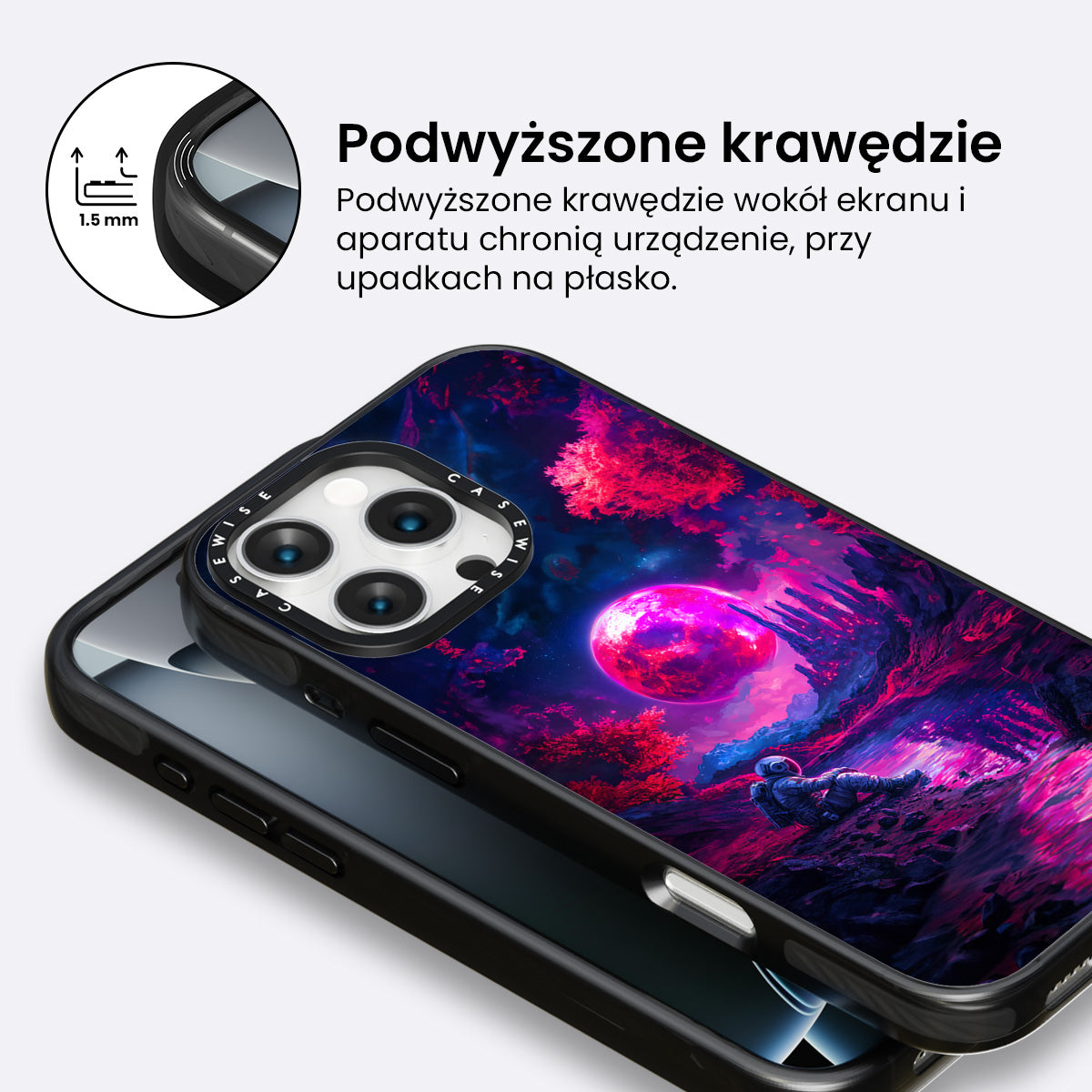 1.5 mm

Podwyższone krawędzie

Podwyższone krawędzie wokół ekranu i aparatu chronią urządzenie, przy upadkach na płasko.

CASEWISE CASEWISE