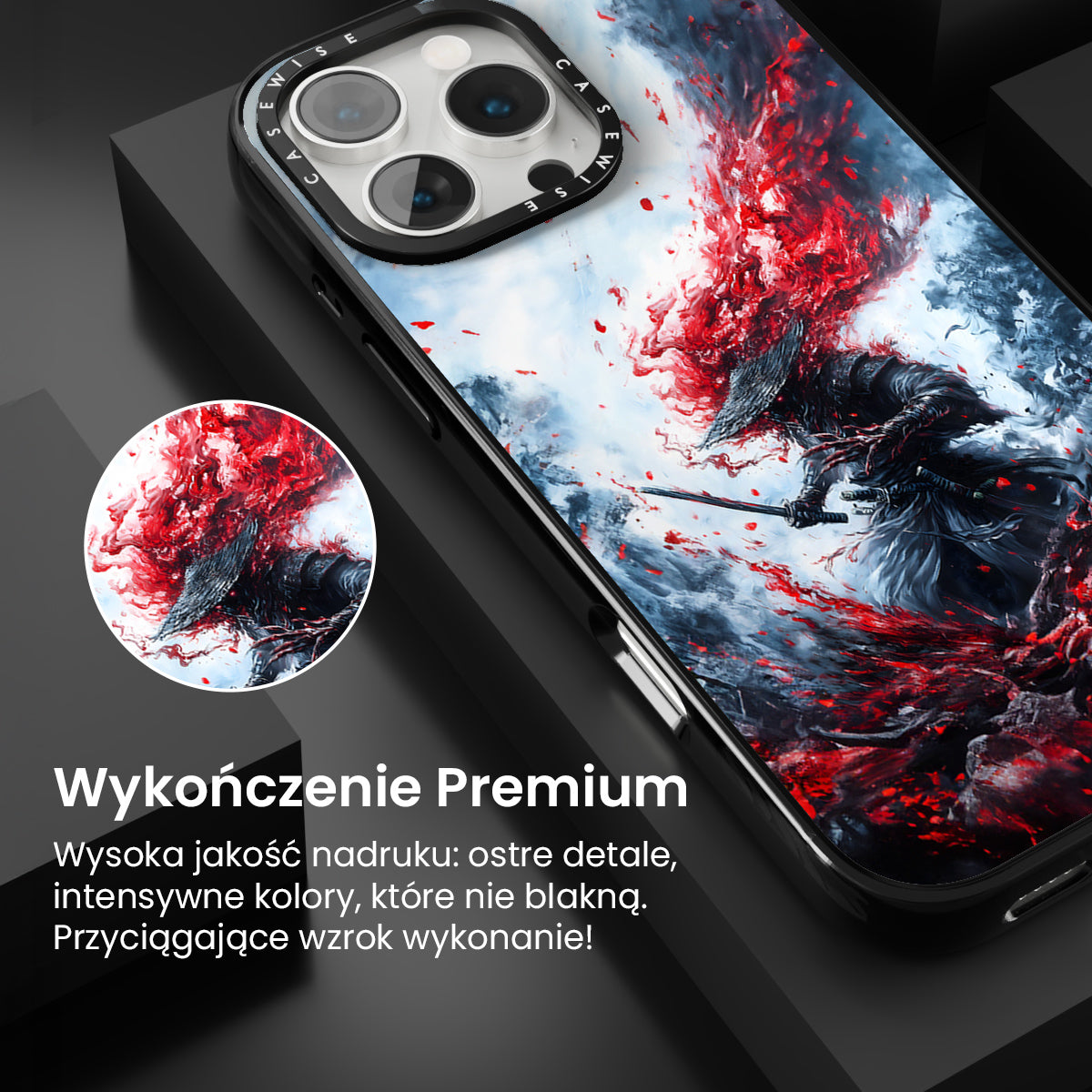 CASEWISE CASEWISE

Wykończenie Premium

Wysoka jakość nadruku: ostre detale, intensywne kolory, które nie blakną. Przyciągające wzrok wykonanie!