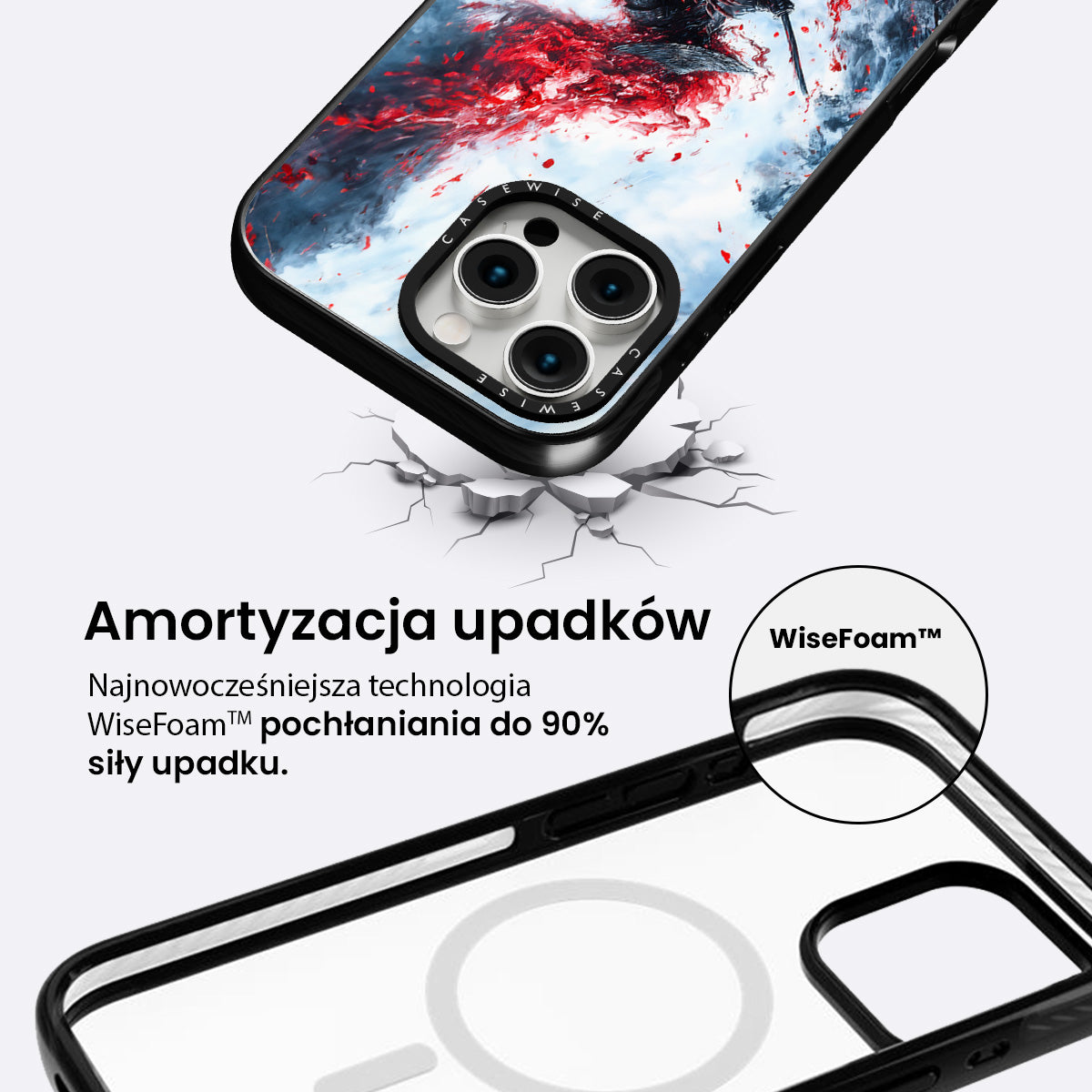 CASEWISE
CASEWISE

Amortyzacja upadków

Najnowocześniejsza technologia WiseFoam™ pochłaniania do 90% siły upadku.

WiseFoam™