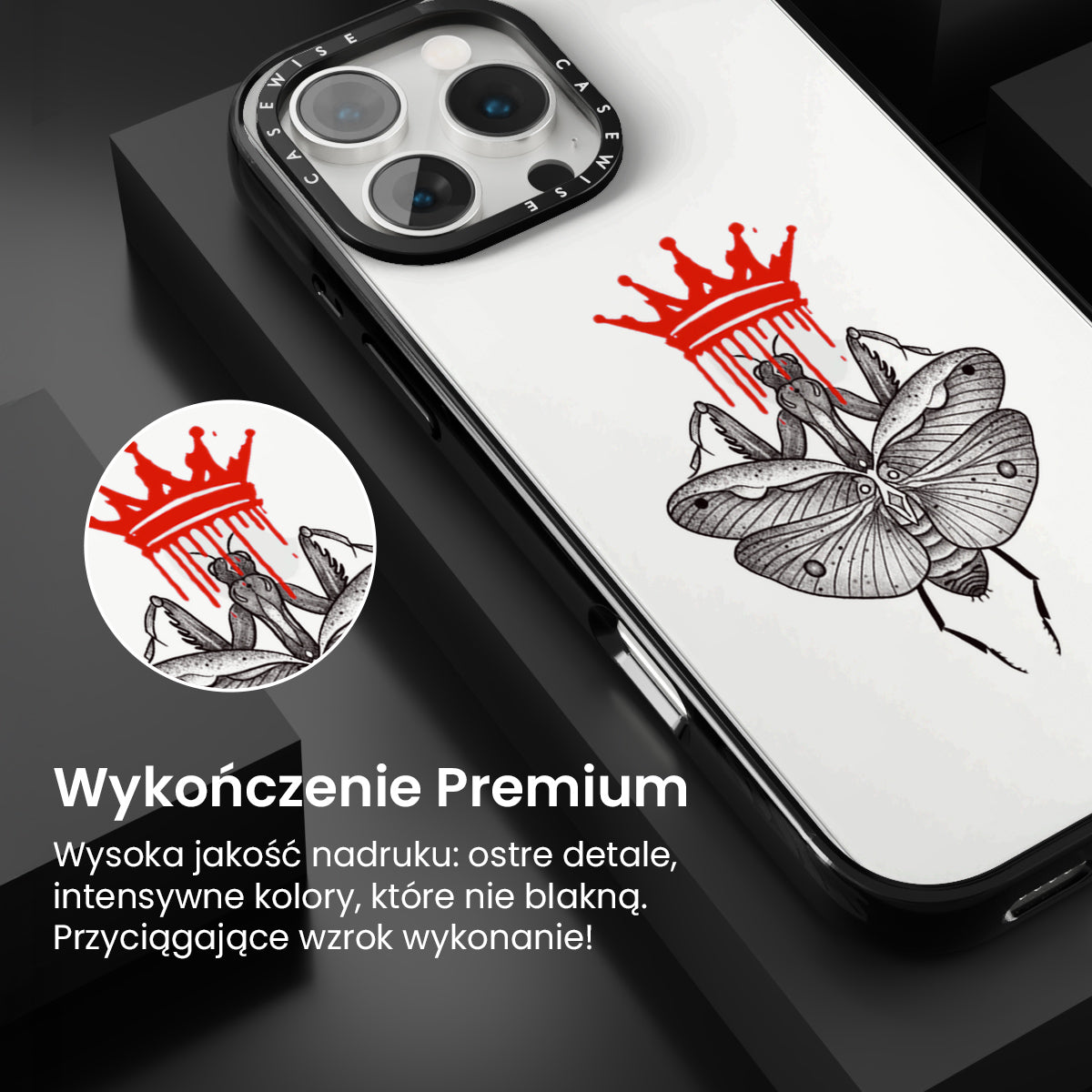 CASEWISE CASEWISE

Wykończenie Premium

Wysoka jakość nadruku: ostre detale, intensywne kolory, które nie blakną. Przyciągające wzrok wykonanie!